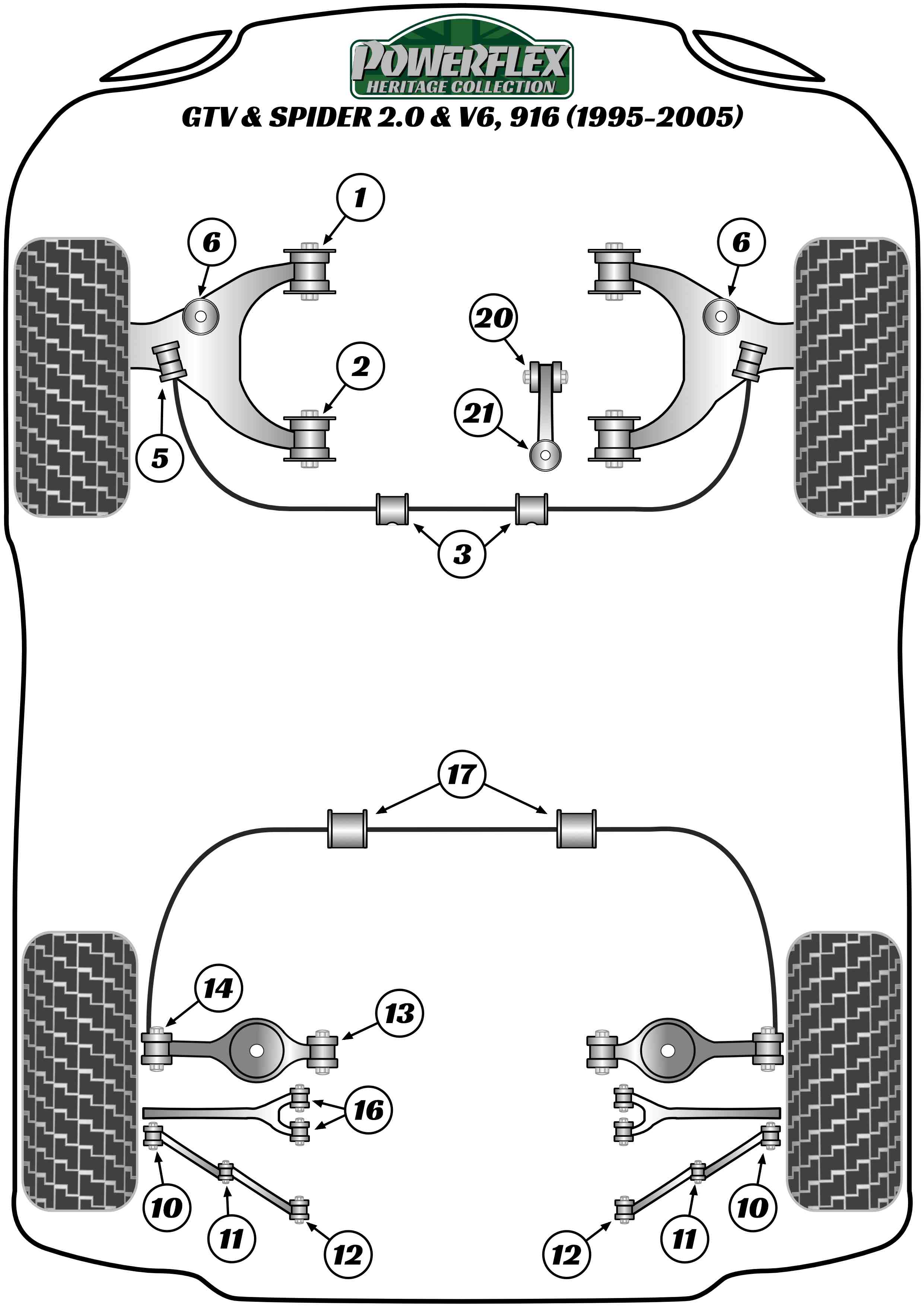 POWERFLEX
HERITAGE COLLECTION

GTV & SPIDER 2.0 & V6, 916 (1995-2005)

1

6

6

20

2

21

5

3

17

14

13

16

10

11

12

12

11

10