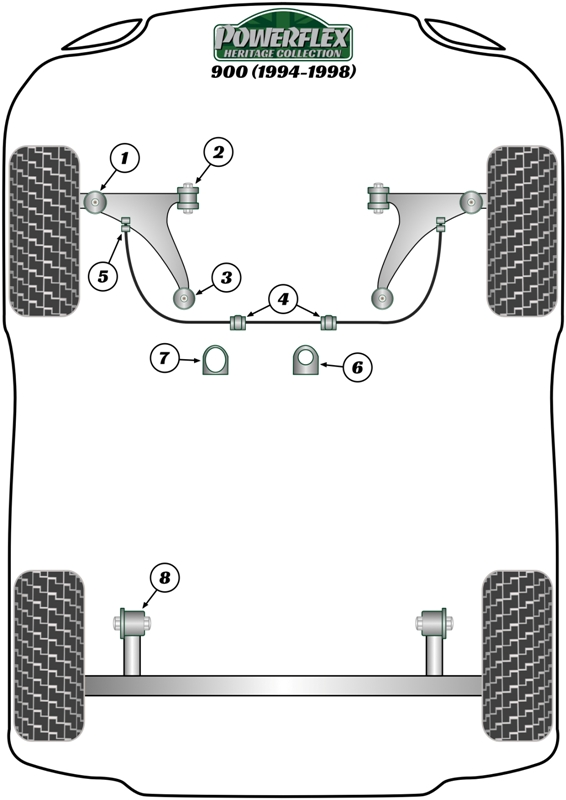 POWERFLEX
HERITAGE COLLECTION
900 (1994-1998)

1
2
5
3
4
7
6
8