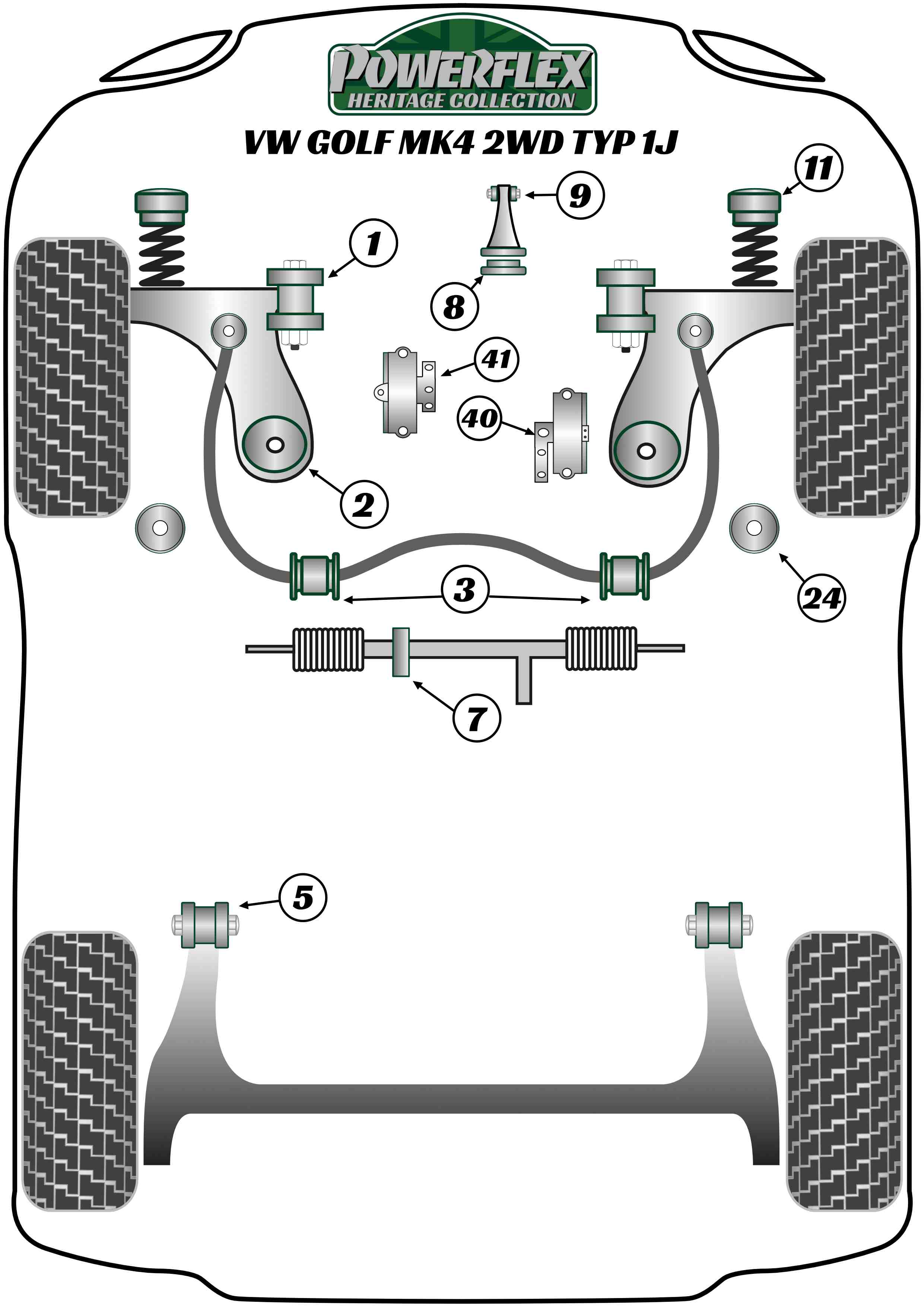 POWERFLEX
HERITAGE COLLECTION

VW GOLF MK4 2WD TYP 1J

11

9

1

8

41

40

2

24

3

7

5