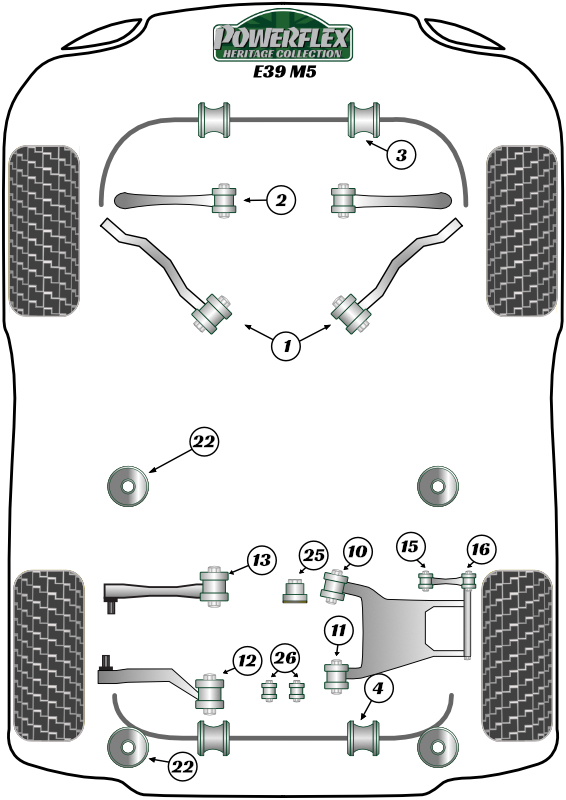 POWERFLEX
HERITAGE COLLECTION
E39 M5

3
2
1
22
13
25
10
15
16
11
12
26
4
22