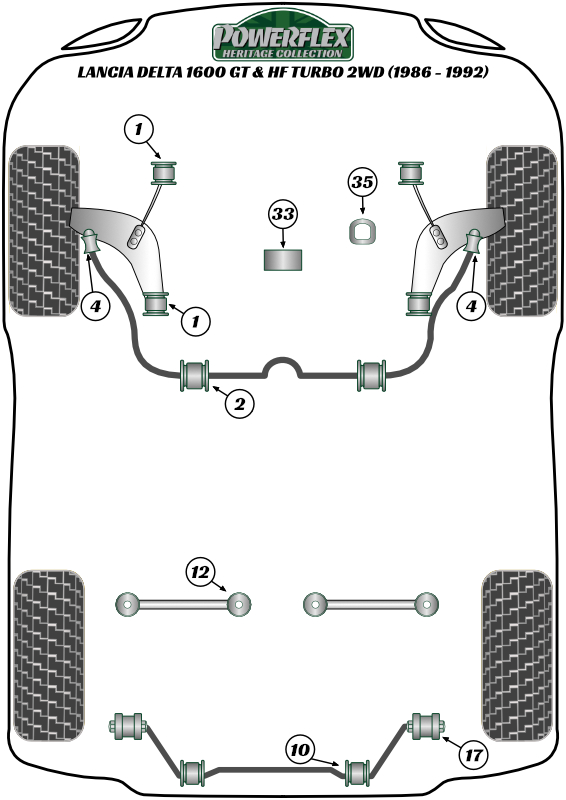 POWERFLEX
HERITAGE COLLECTION
LANCIA DELTA 1600 GT & HF TURBO 2WD (1986 - 1992)

1
35
33
4
1
4
2
12
10
17