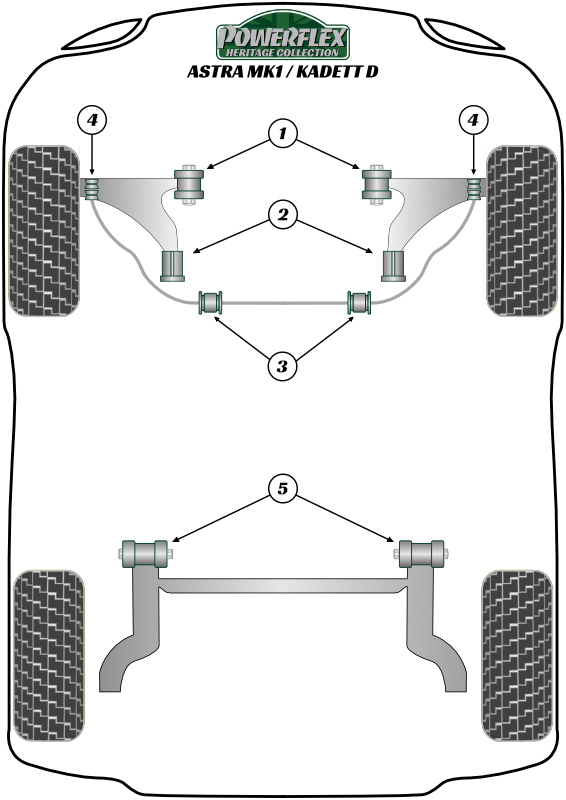 POWERFLEX
HERITAGE COLLECTION
ASTRA MK1 / KADETT D

4
1
4
2
3
5