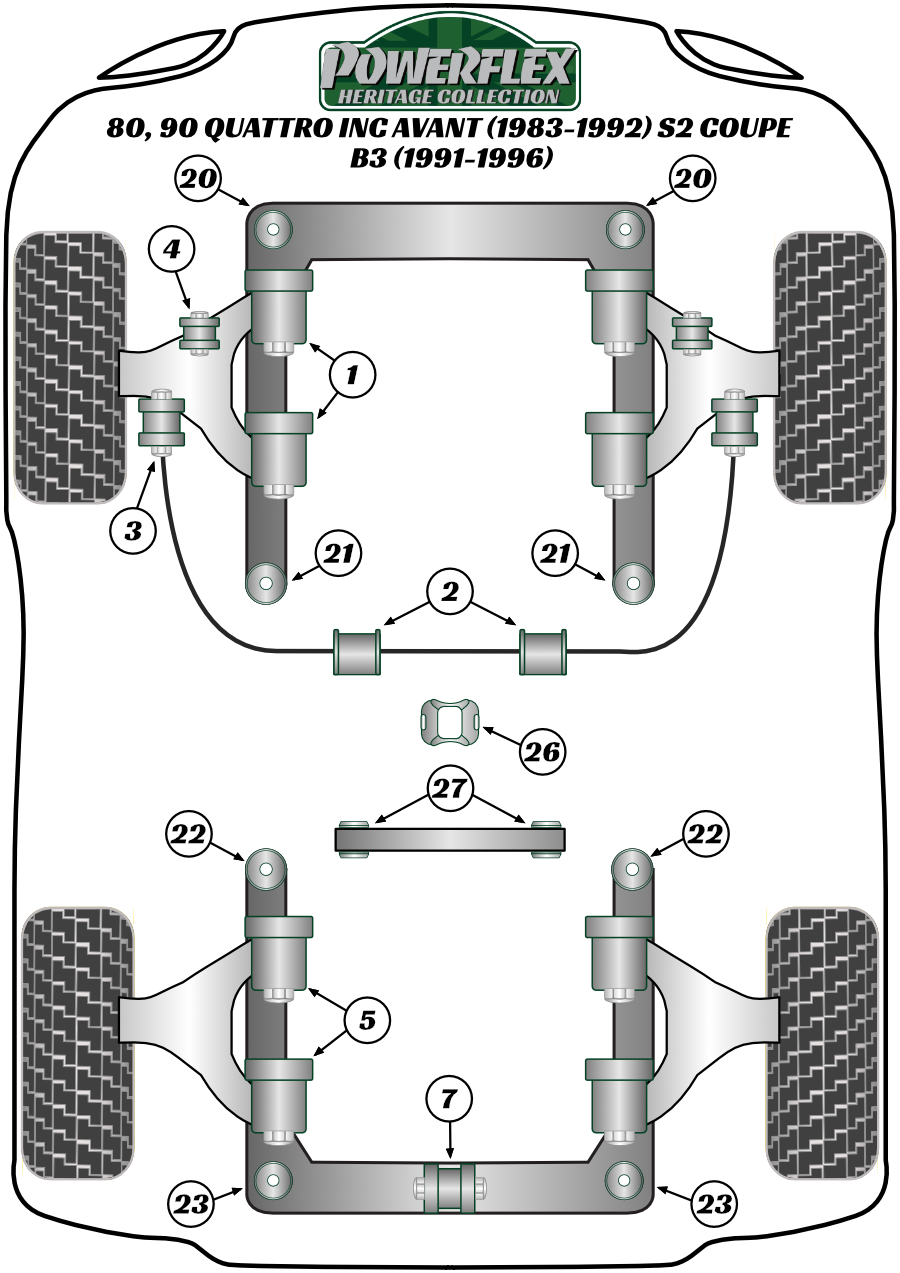 POWERFLEX
HERITAGE COLLECTION

80, 90 QUATTRO INC AVANT (1983-1992) S2 COUPE
B3 (1991-1996)

20
20
4
1
3
21
21
2
26
27
22
22
5
7
23
23