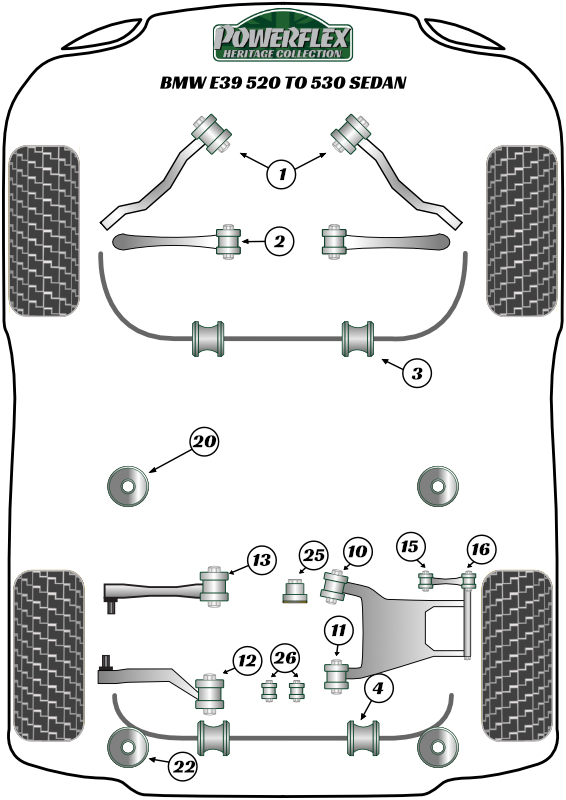 POWERFLEX
HERITAGE COLLECTION

BMW E39 520 TO 530 SEDAN

1

2

3

20

13

25

10

15

16

11

12

26

4

22