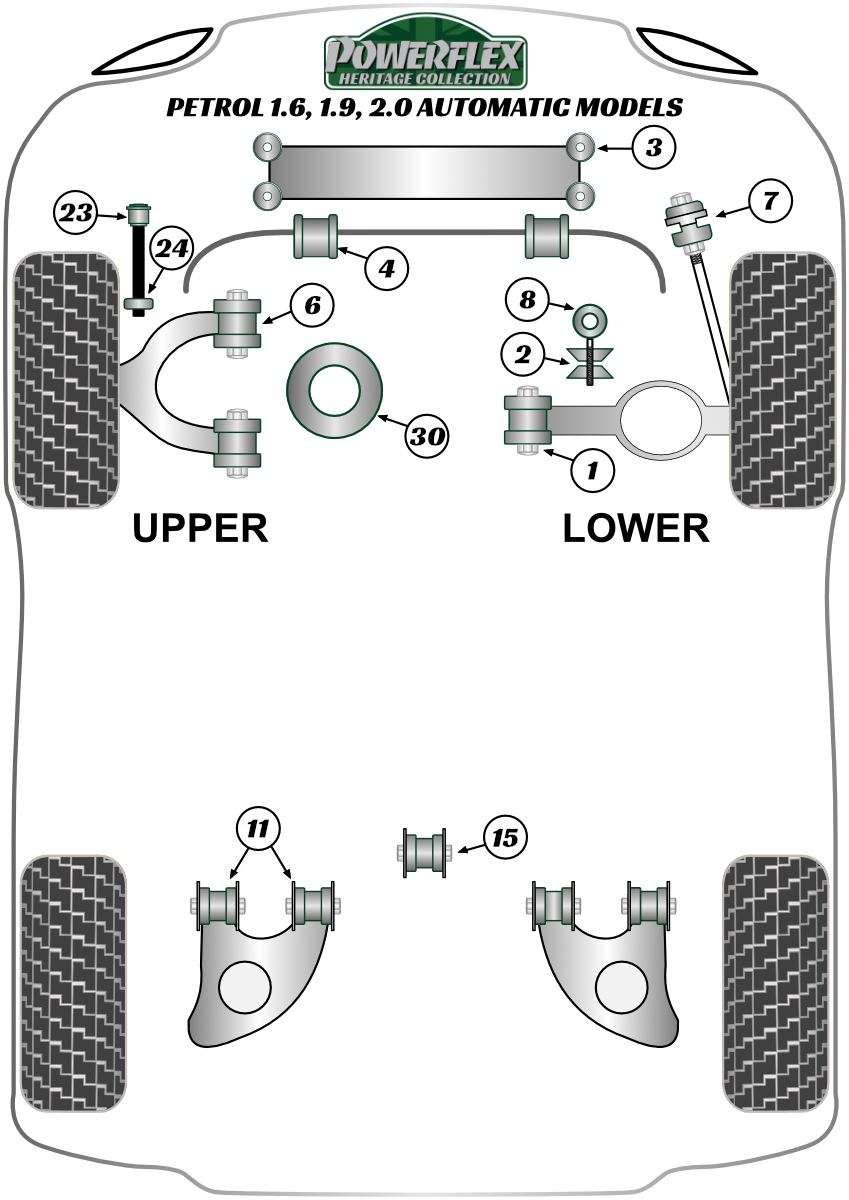 POWERFLEX
HERITAGE COLLECTION
PETROL 1.6, 1.9, 2.0 AUTOMATIC MODELS

3
23
7
24
4
6
8
2
30
1

UPPER
LOWER

11
15