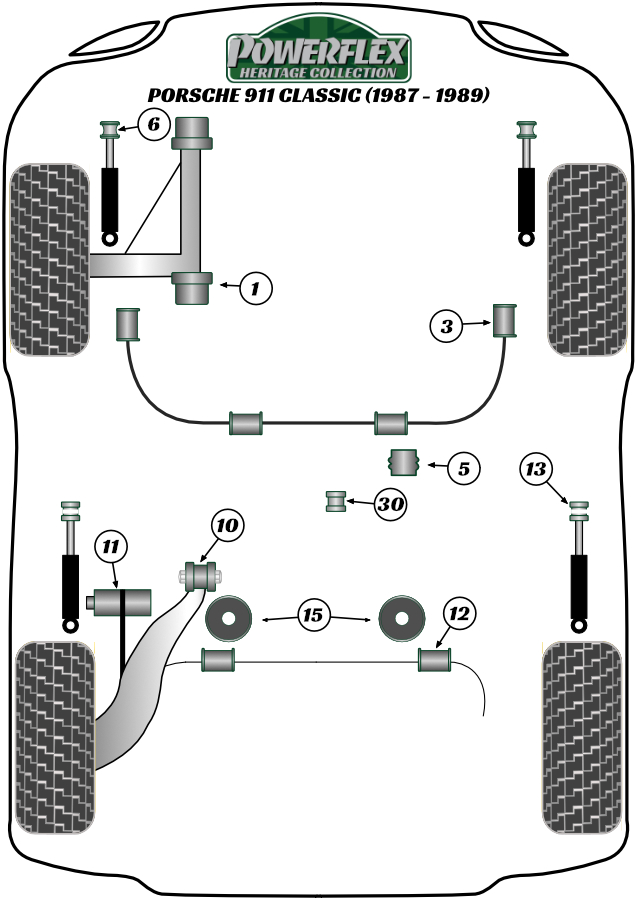 POWERFLEX
HERITAGE COLLECTION
PORSCHE 911 CLASSIC (1987 - 1989)

6
1
3
5
13
30
10
11
15
12