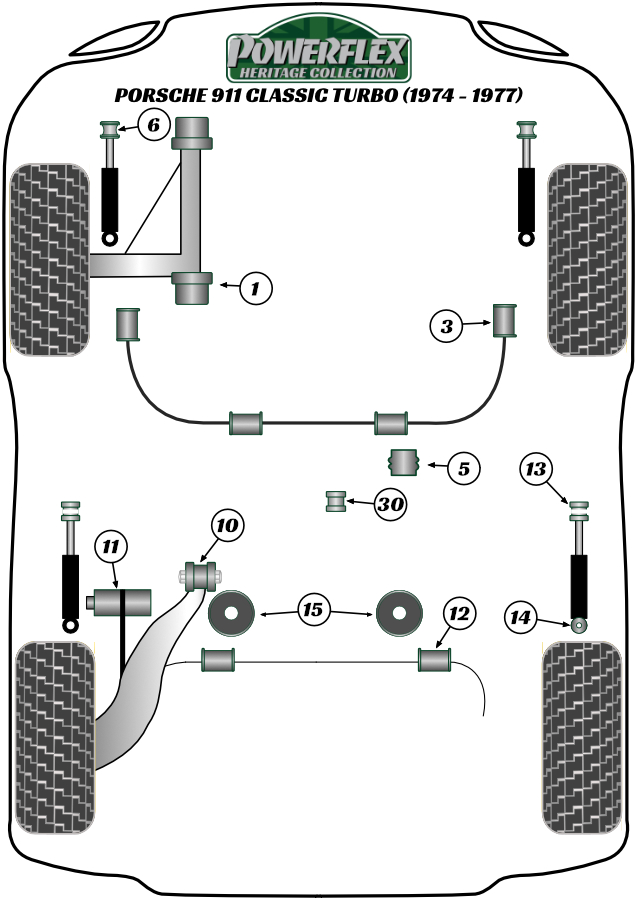 POWERFLEX
HERITAGE COLLECTION
PORSCHE 911 CLASSIC TURBO (1974 - 1977)

6
1
3
5
30
13
10
11
15
12
14