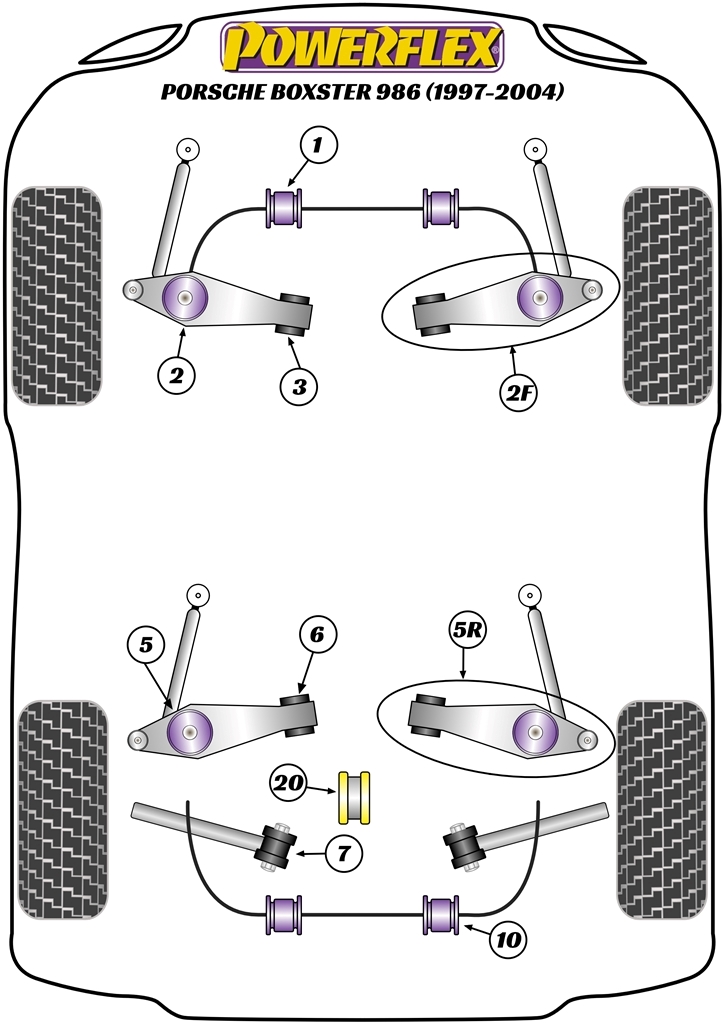 POWERFLEX
PORSCHE BOXSTER 986 (1997-2004)

1
2
3
2F
5
6
5R
20
7
10