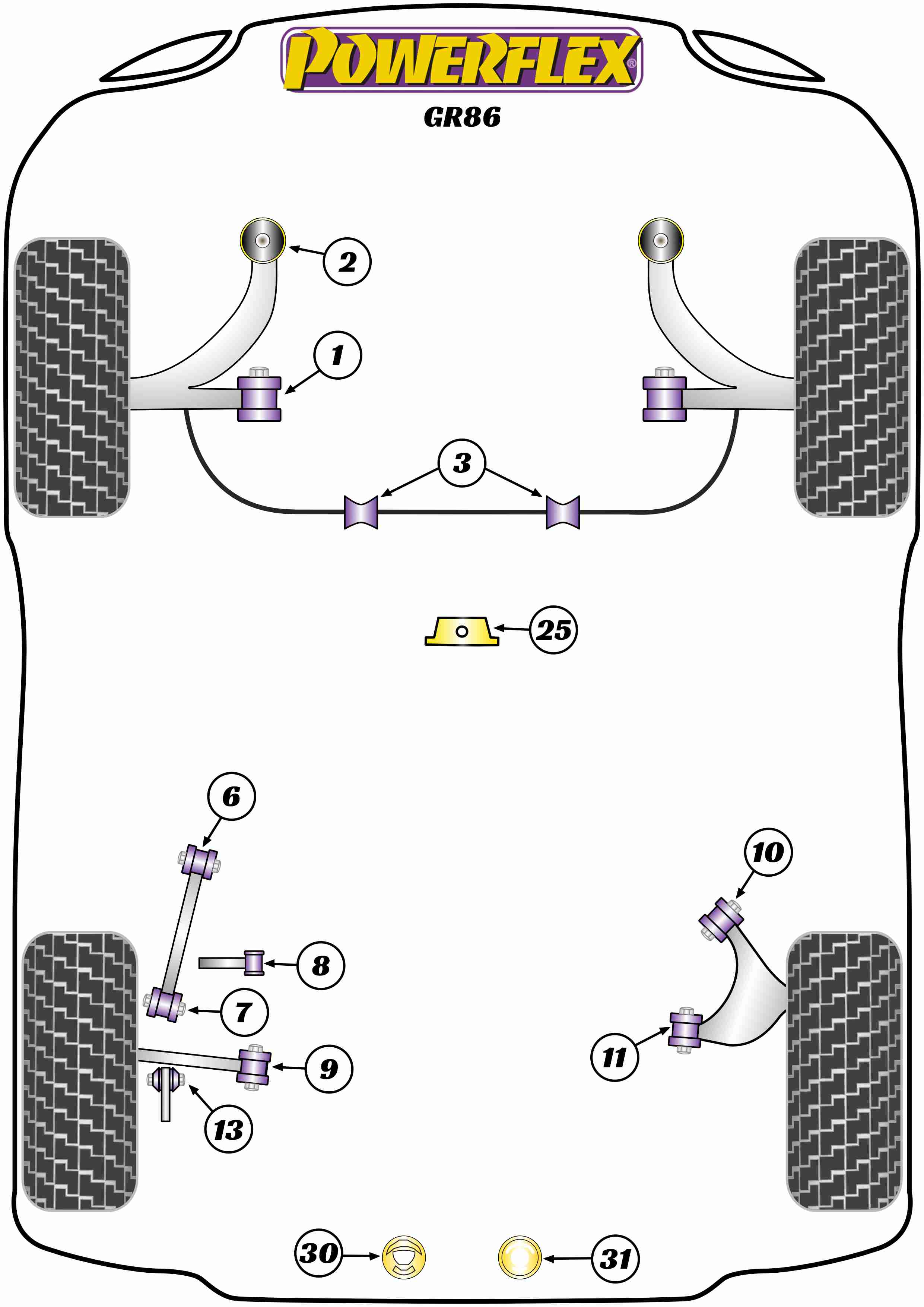 POWERFLEX®

GR86

2

1

3

25

6

10

8

7

11

9

13

30

31