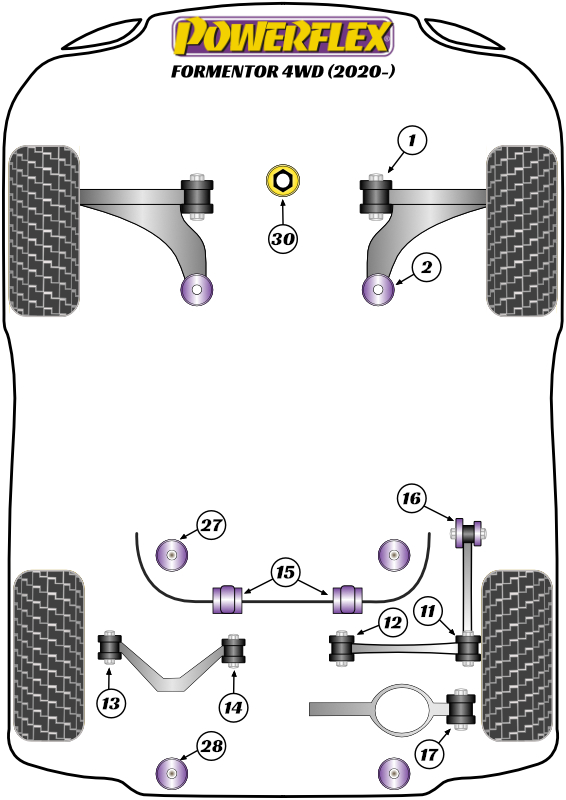 POWERFLEX
FORMENTOR 4WD (2020-)

1
30
2
16
27
15
12
11
13
14
17
28