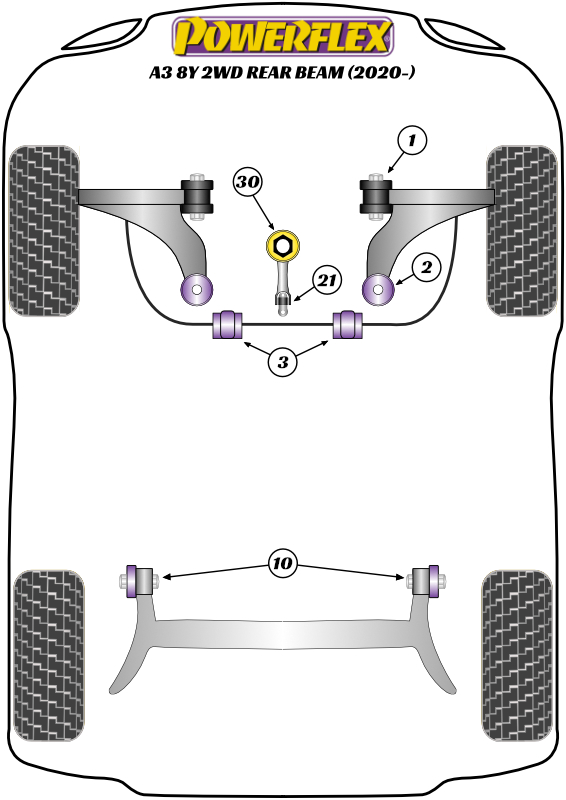 POWERFLEX
A3 8Y 2WD REAR BEAM (2020-)

1
30
2
21
3
10