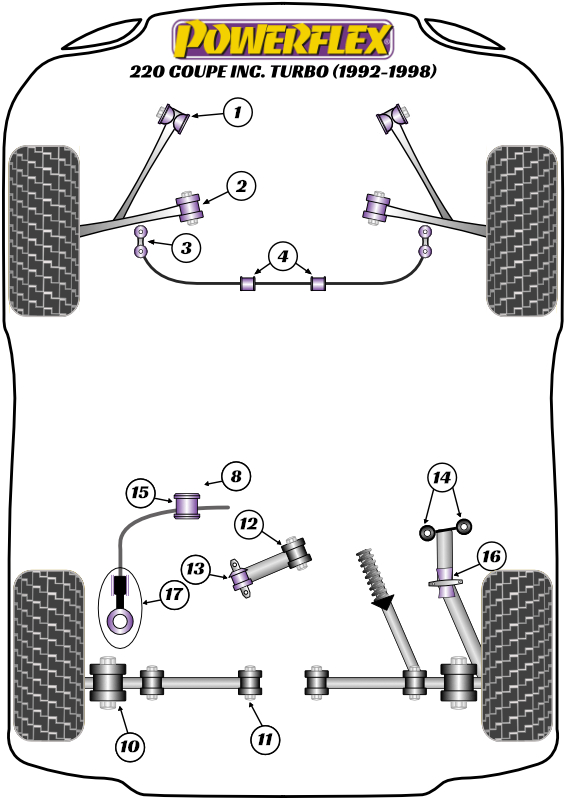 POWERFLEX
220 COUPE INC. TURBO (1992-1998)

1
2
3
4
8
15
12
13
17
14
16
10
11