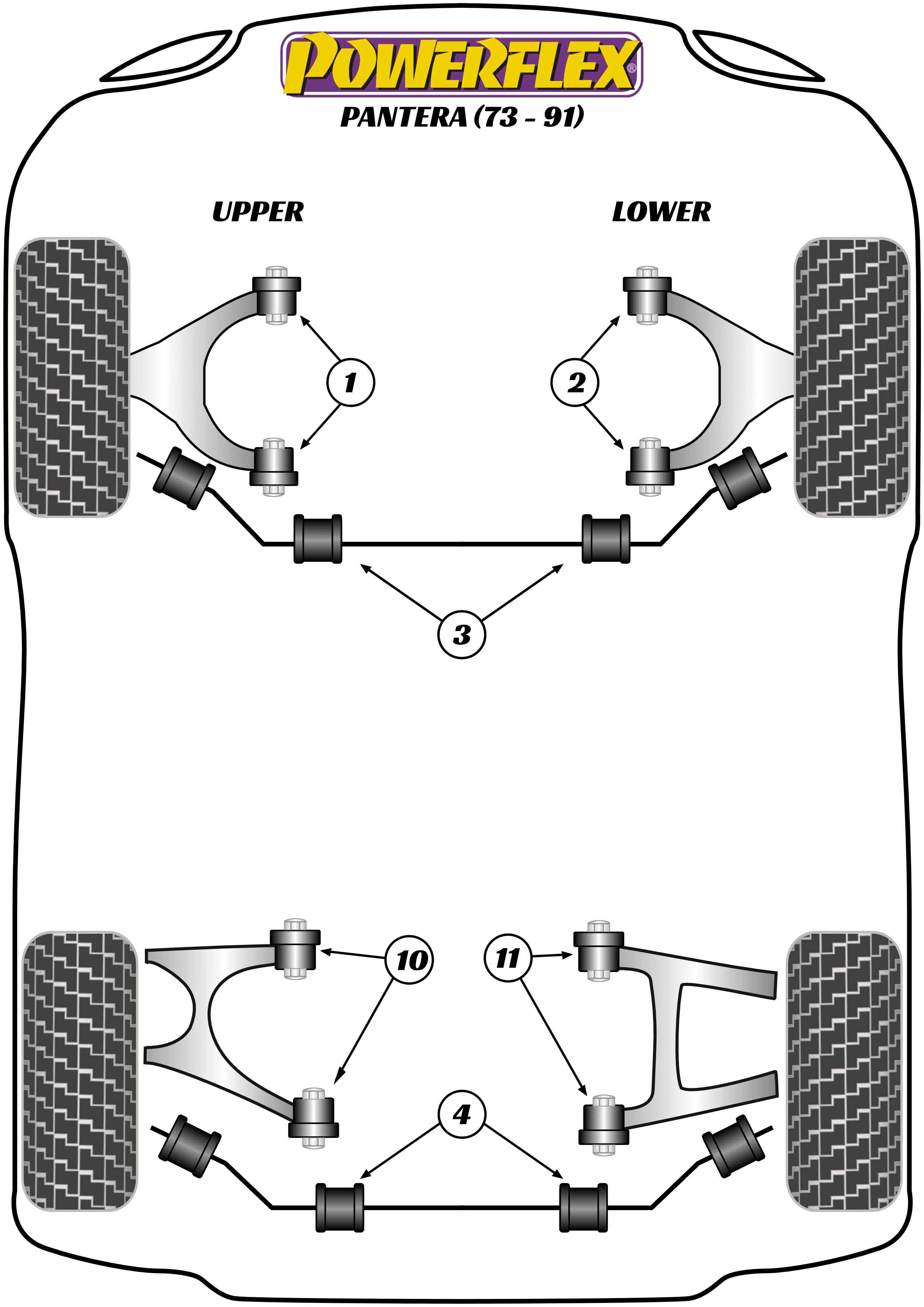 POWERFLEX®
PANTERA (73 - 91)

UPPER

LOWER

1

2

3

10

11

4