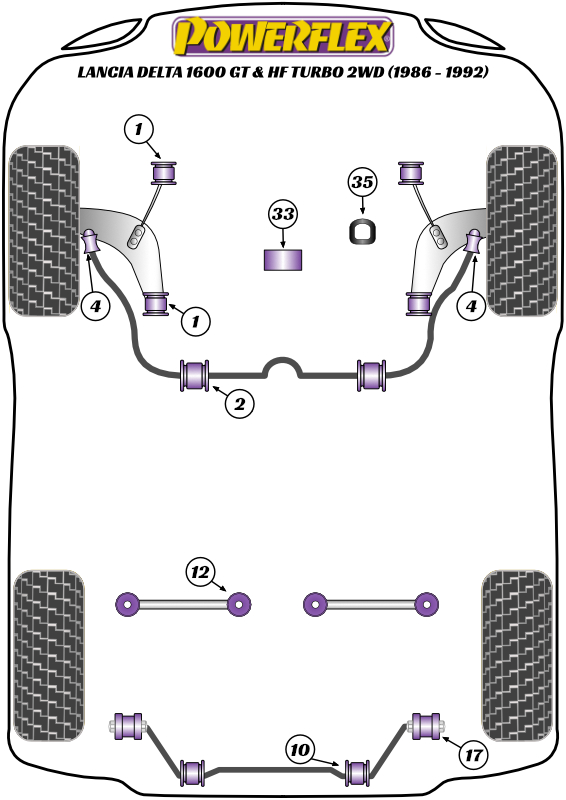 POWERFLEX
LANCIA DELTA 1600 GT & HF TURBO 2WD (1986 - 1992)

1
35
33
4
4
1
2
12
10
17