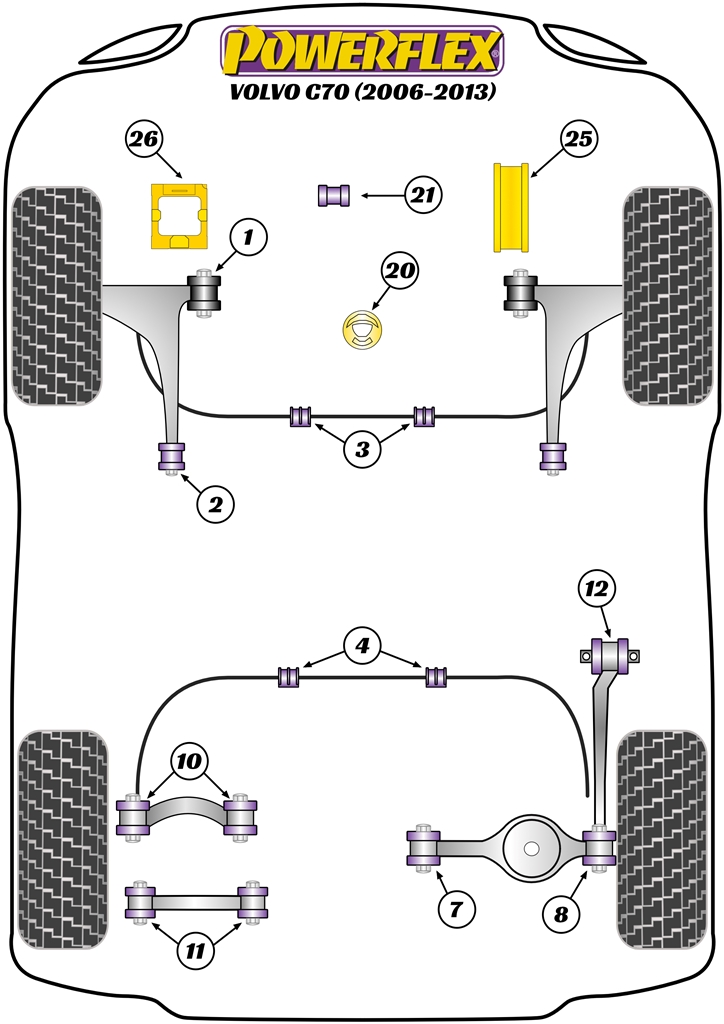 POWERFLEX
VOLVO C70 (2006-2013)

26

25

21

1

20

3

2

12

4

10

7

8

11