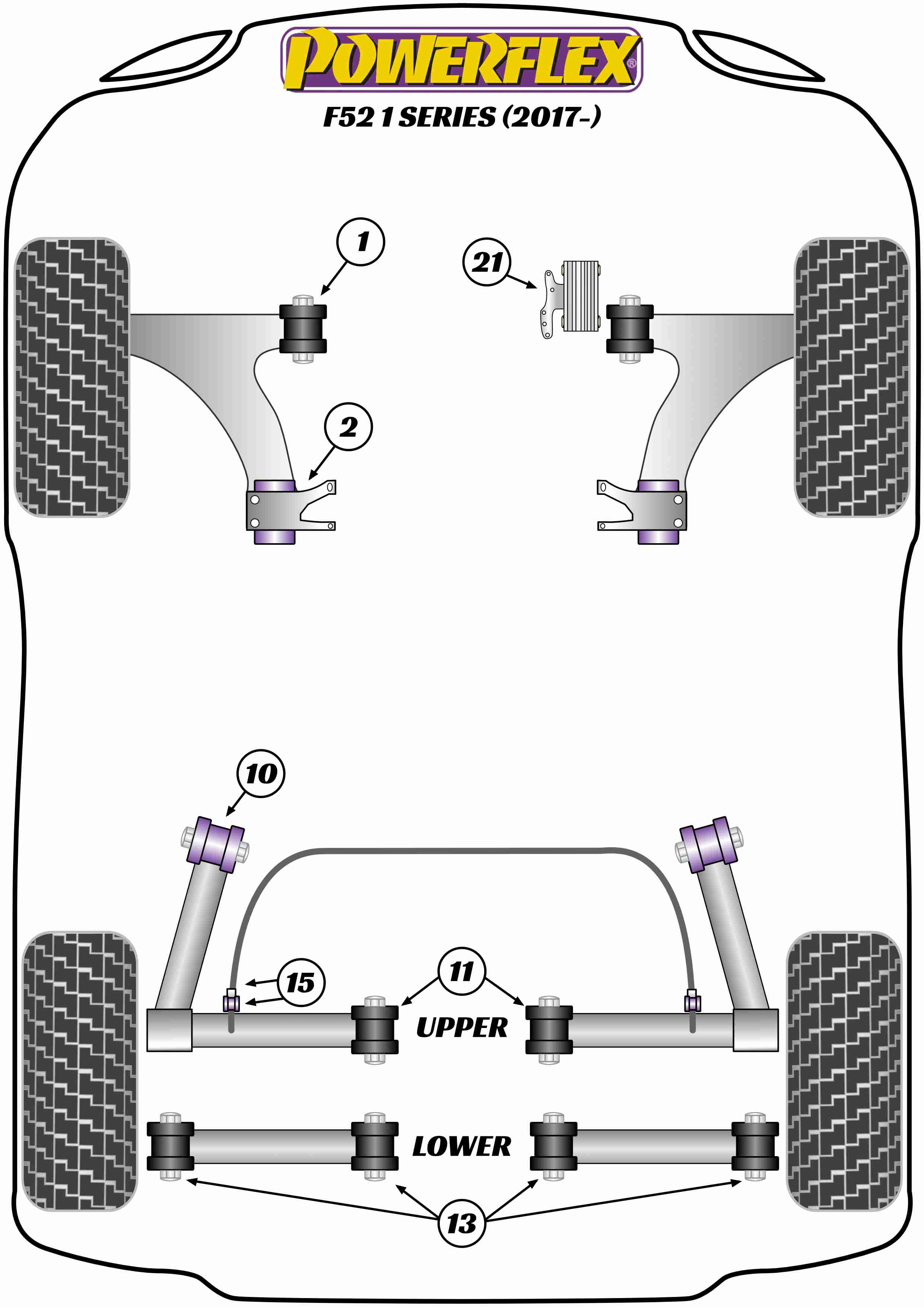 POWERFLEX®

F52 1 SERIES (2017-)

1

21

2

10

15

11

UPPER

LOWER

13