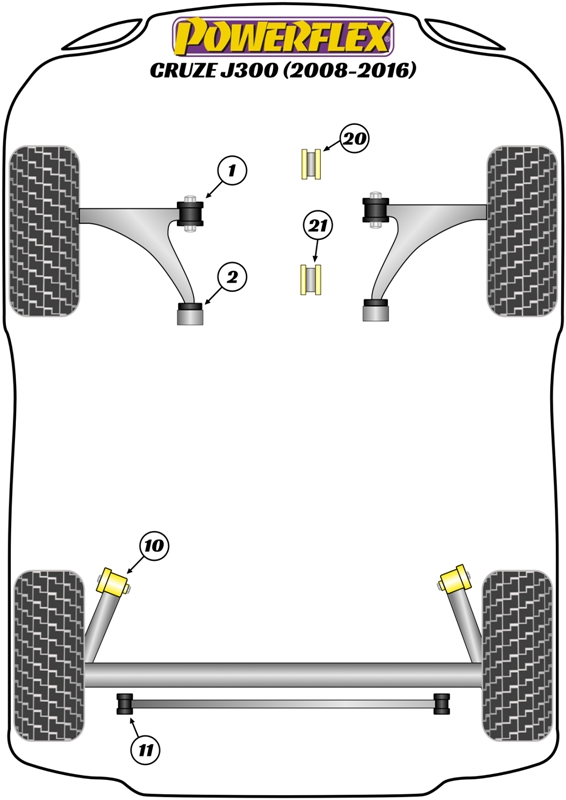 POWERFLEX
CRUZE J300 (2008-2016)

20
1
21
2
10
11