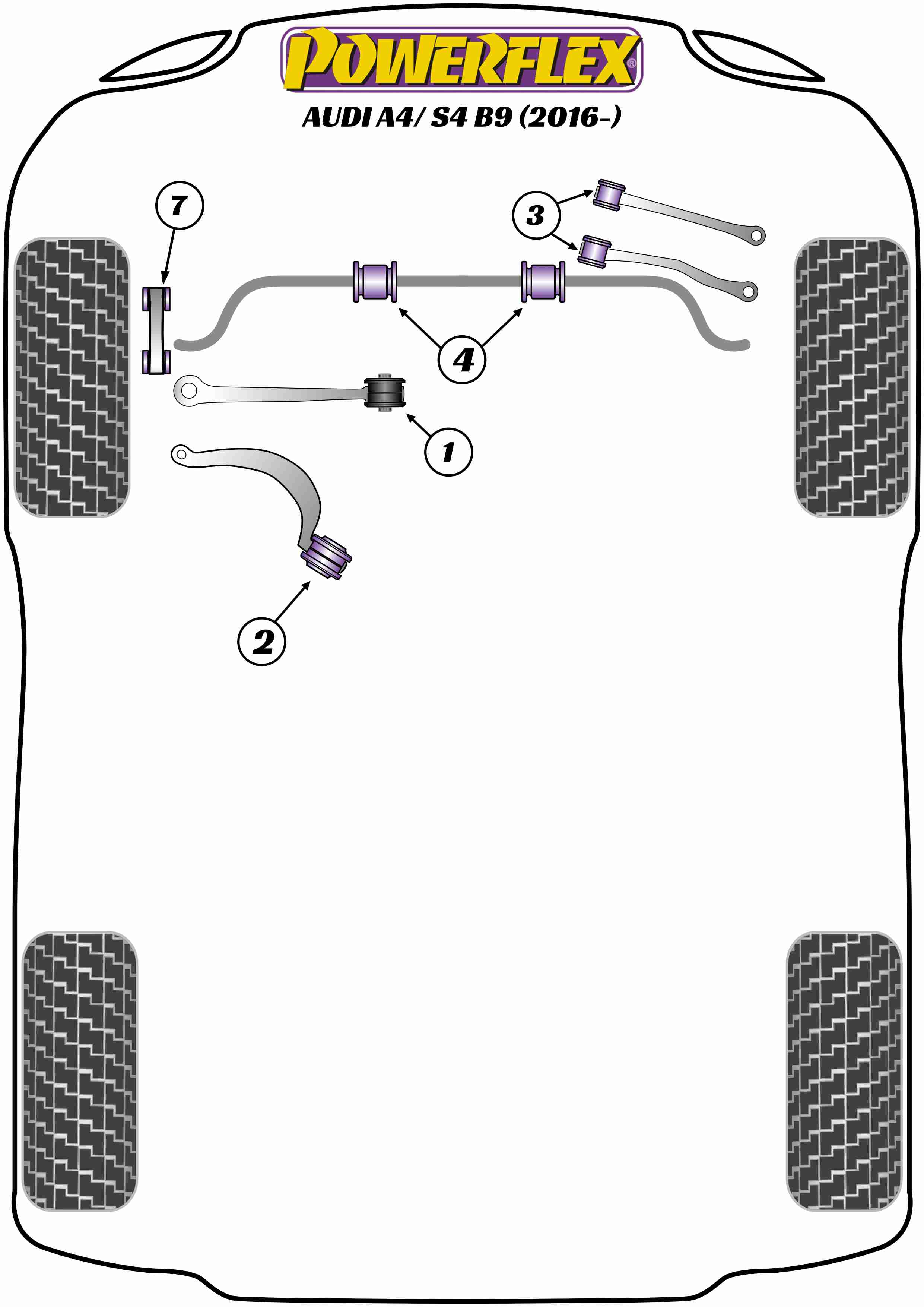 POWERFLEX®
AUDI A4/ S4 B9 (2016-)

7

3

4

1

2