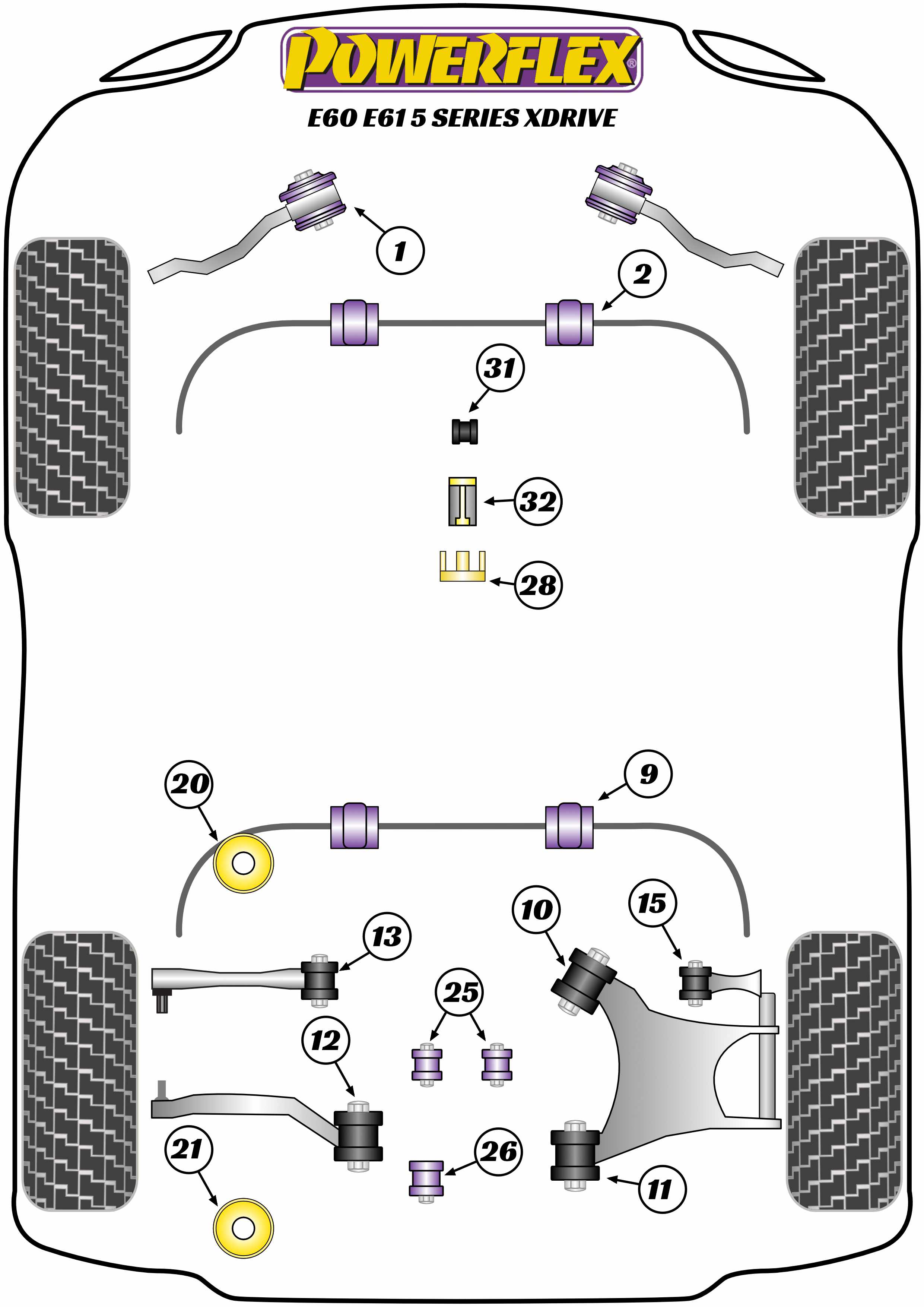 POWERFLEX®

E60 E61 5 SERIES XDRIVE

1

2

31

32

28

20

9

10

15

13

25

12

21

26

11