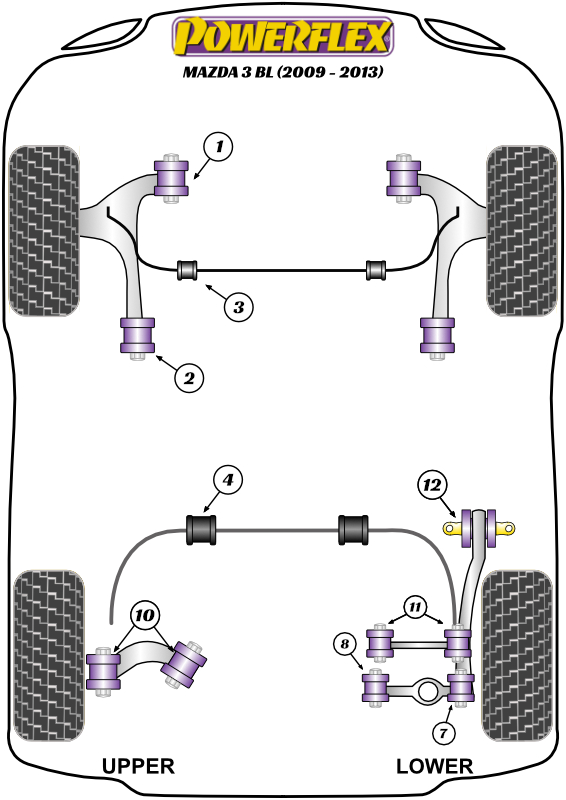 POWERFLEX
MAZDA 3 BL (2009 - 2013)

1
3
2
4
12
10
11
8
7
UPPER
LOWER