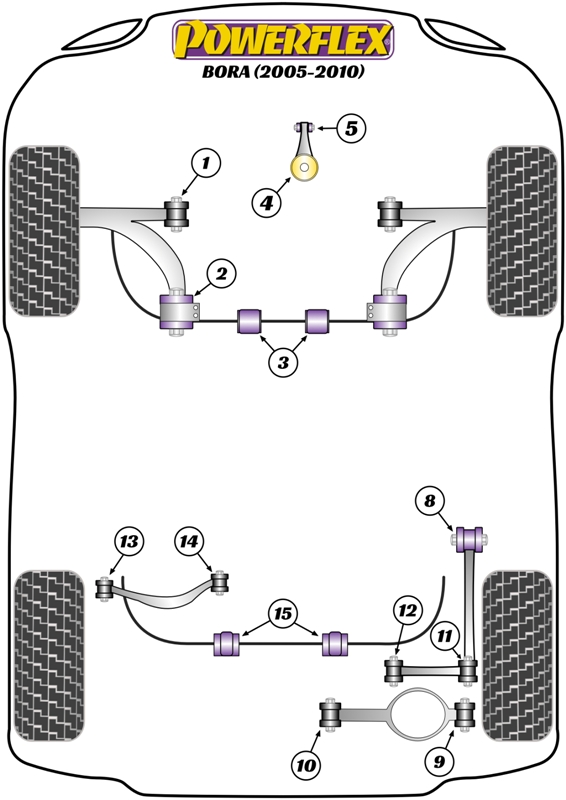 POWERFLEX
BORA (2005-2010)

5
1
4
2
3
8
13
14
15
12
11
10
9