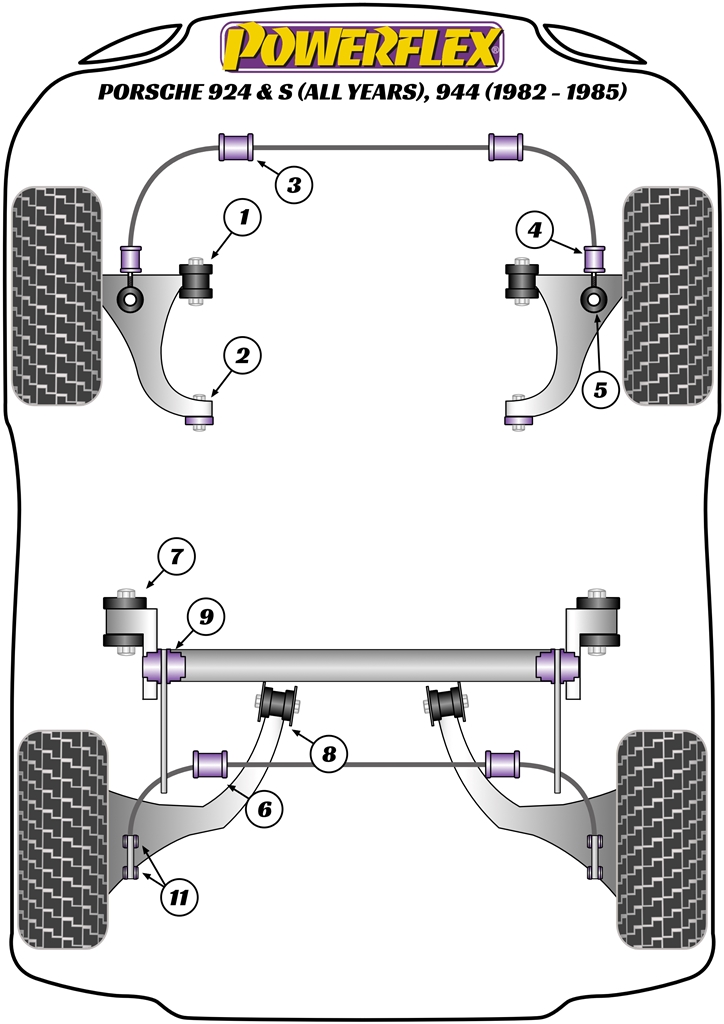 POWERFLEX
PORSCHE 924 & S (ALL YEARS), 944 (1982 - 1985)

3
1
4
2
5
7
9
8
6
11