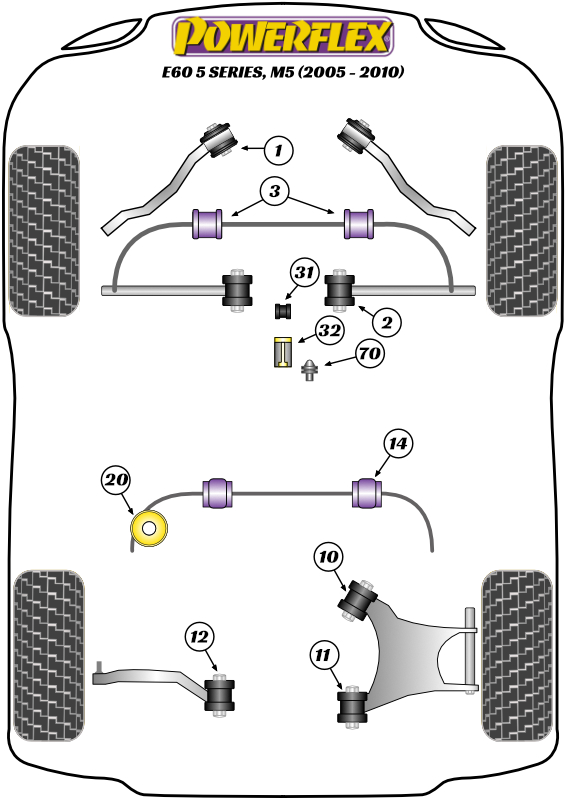 POWERFLEX
E60 5 SERIES, M5 (2005 - 2010)

1
3
31
2
32
70
14
20
10
12
11