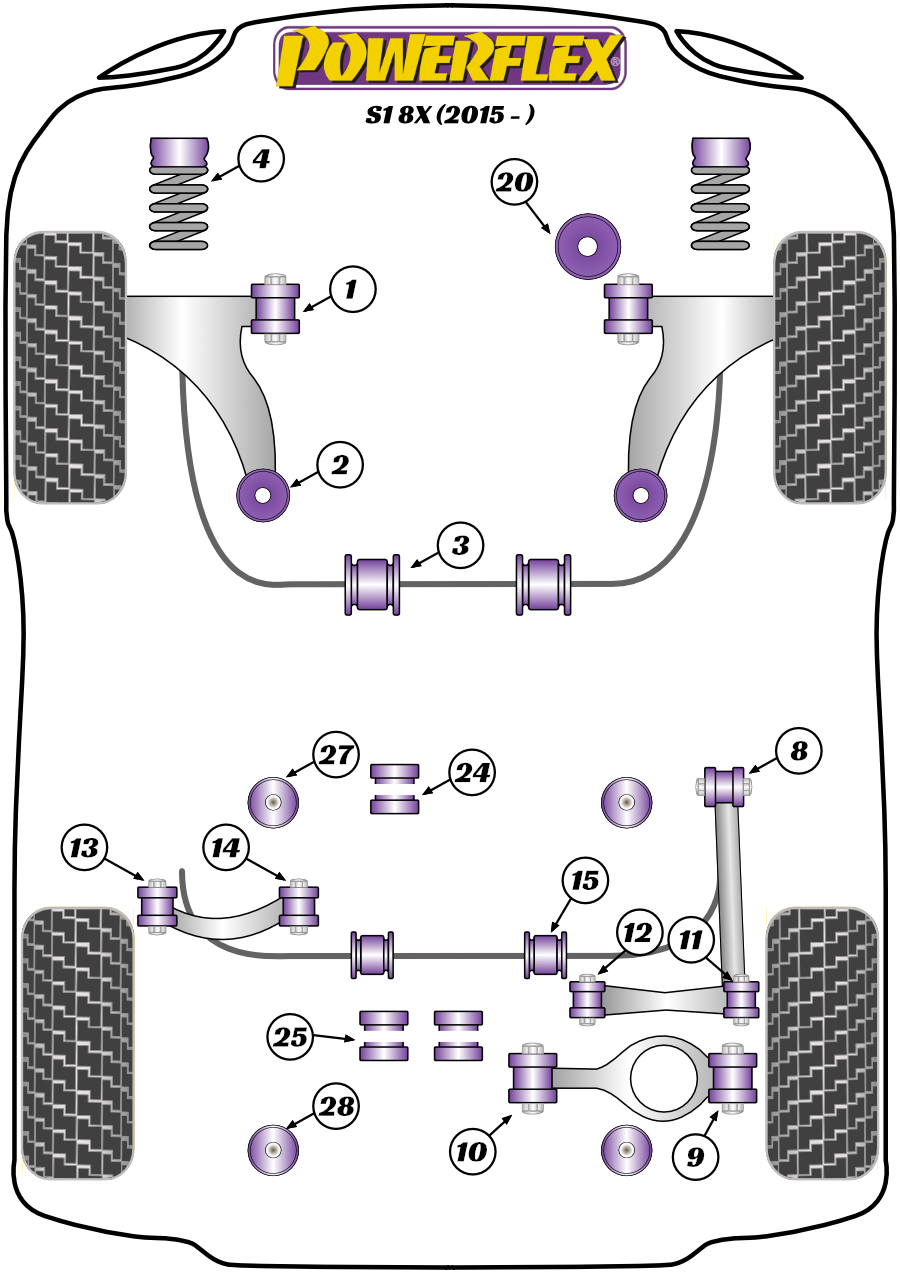 POWERFLEX®

S1 8X (2015 - )

4

20

1

2

3

27

24

8

13

14

15

12

11

25

28

10

9