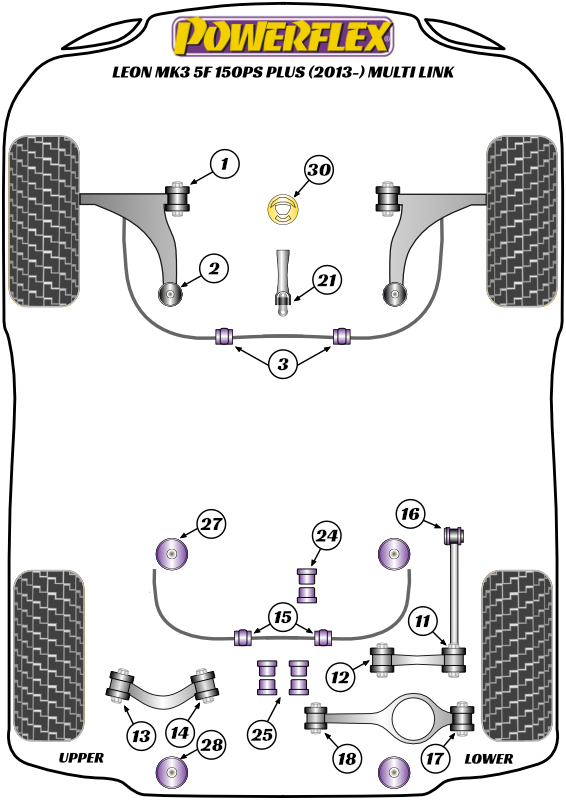 POWERFLEX
LEON MK3 5F 150PS PLUS (2013-) MULTI LINK

1
30
2
21
3
27
24
16
15
11
12
13
14
25
28
18
17
UPPER
LOWER