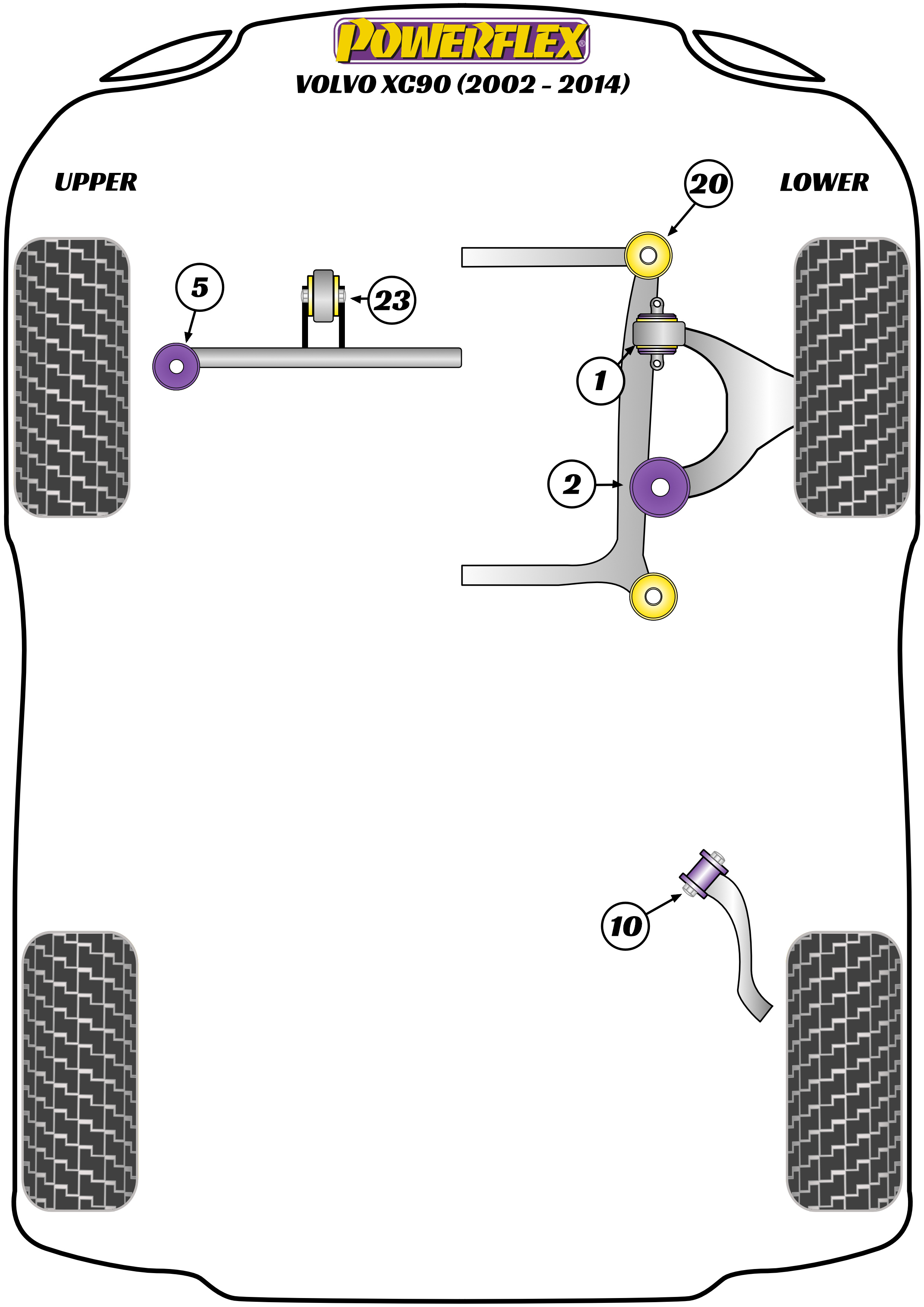 POWERFLEX®
VOLVO XC90 (2002 - 2014)

UPPER

LOWER

20

5

23

1

2

10