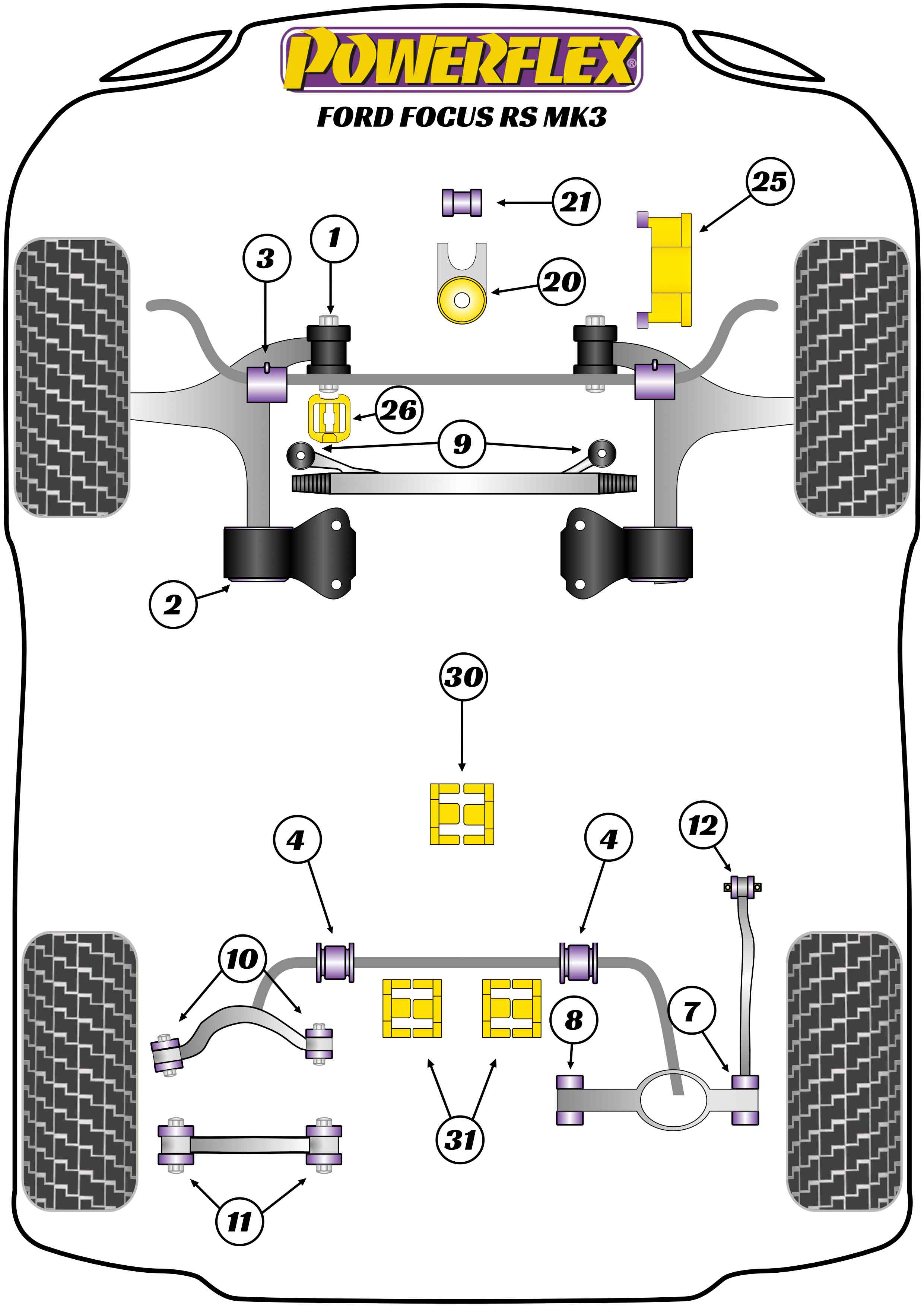 POWERFLEX®
FORD FOCUS RS MK3

21
25
1
3
20
26
9
2
30
4
4
12
10
8
7
31
11