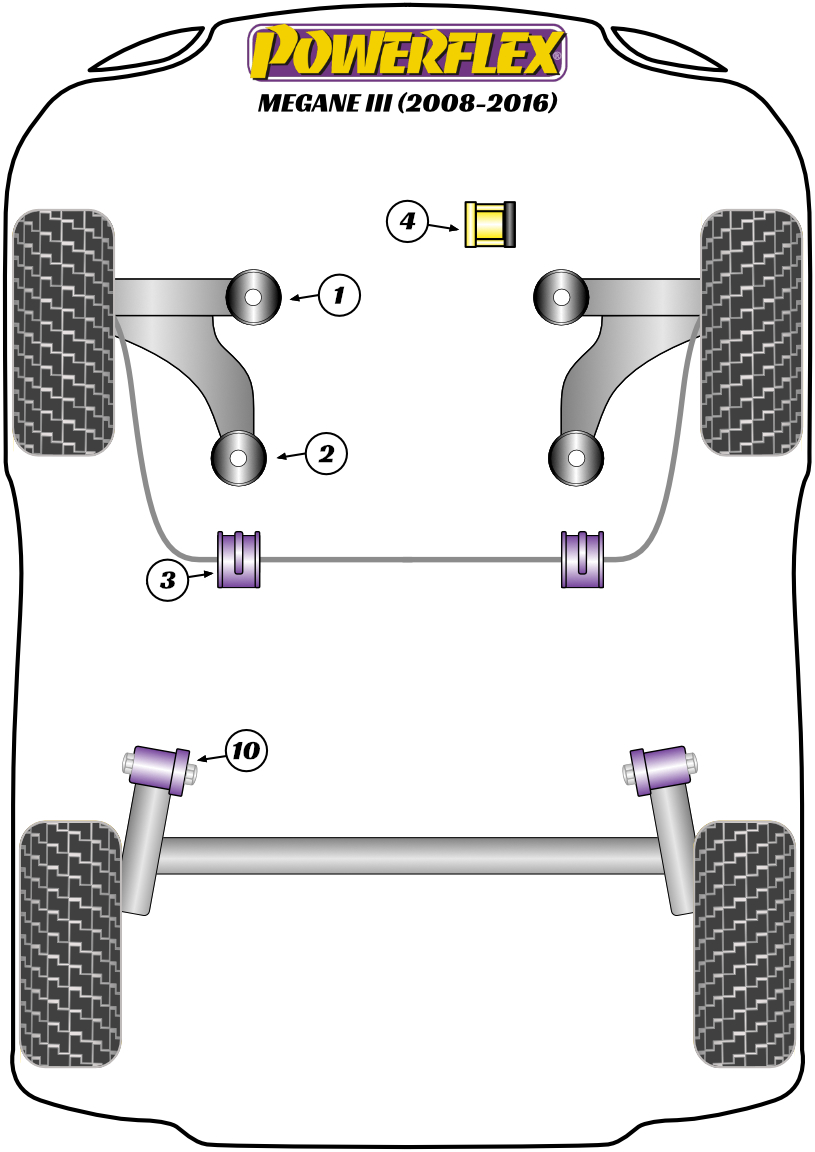 POWERFLEX
MEGANE III (2008-2016)

4

1

2

3

10