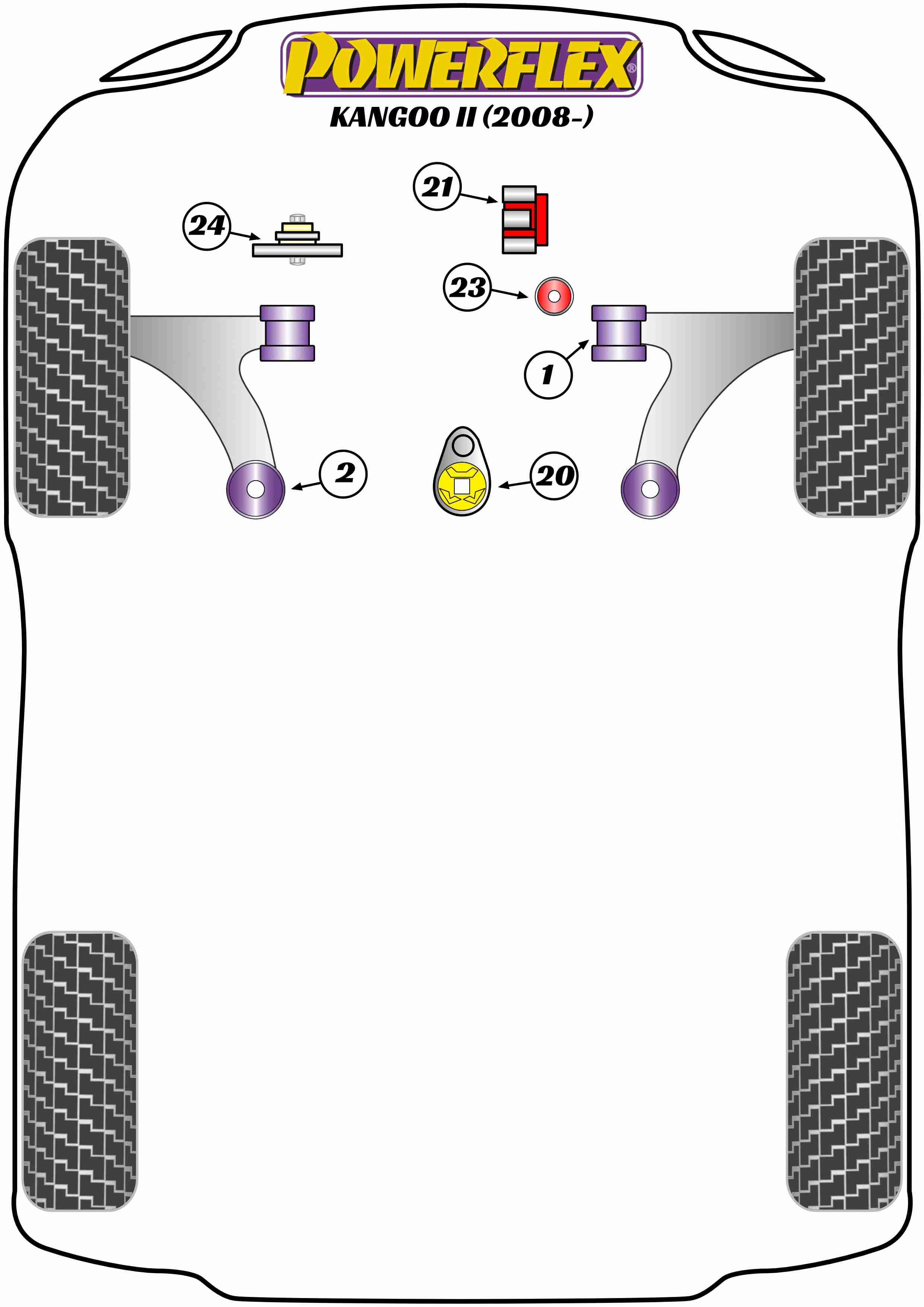 POWERFLEX®
KANGOO II (2008-)

21

24

23

1

2

20