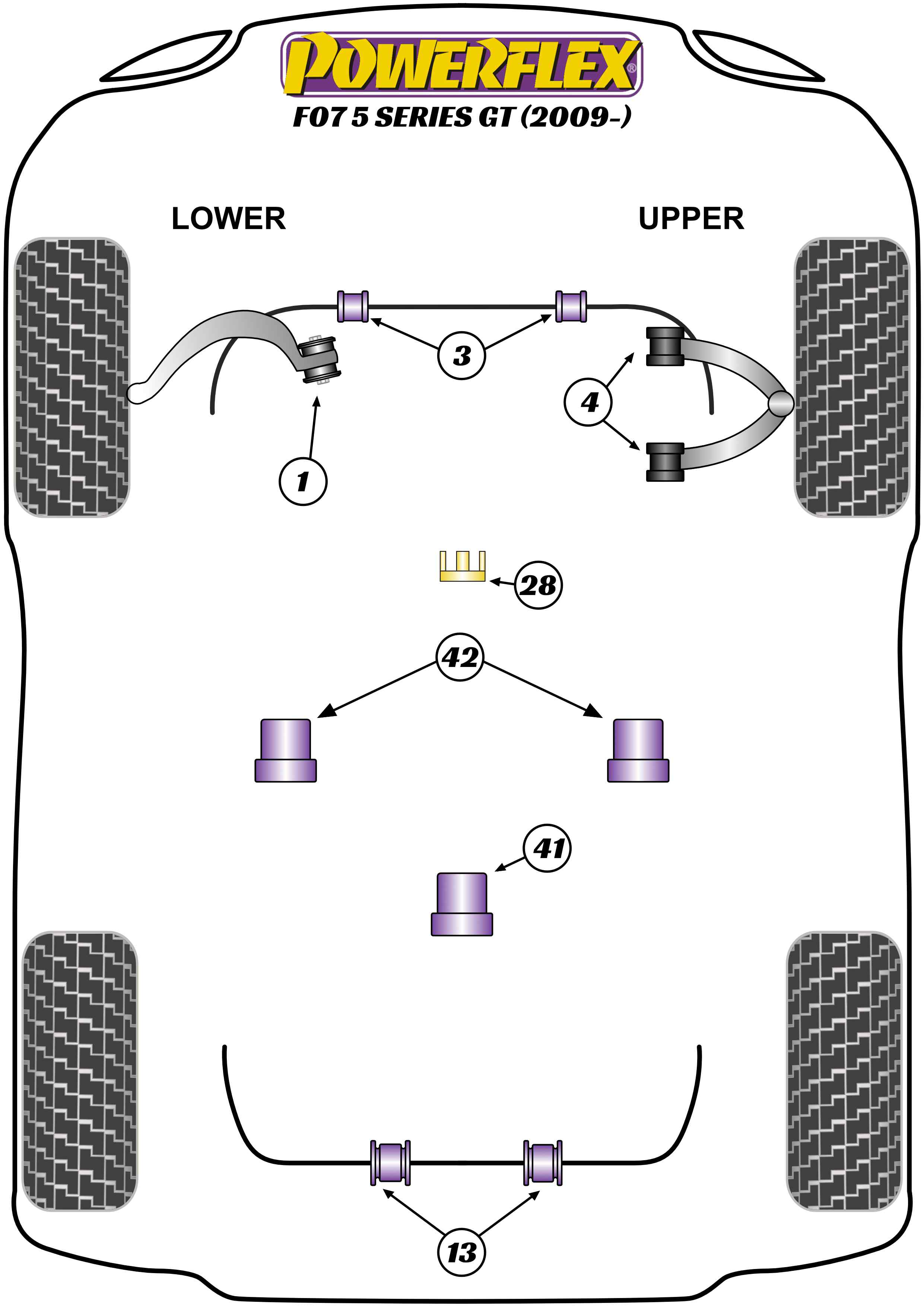 POWERFLEX®
F07 5 SERIES GT (2009-)

LOWER

UPPER

3

4

1

28

42

41

13