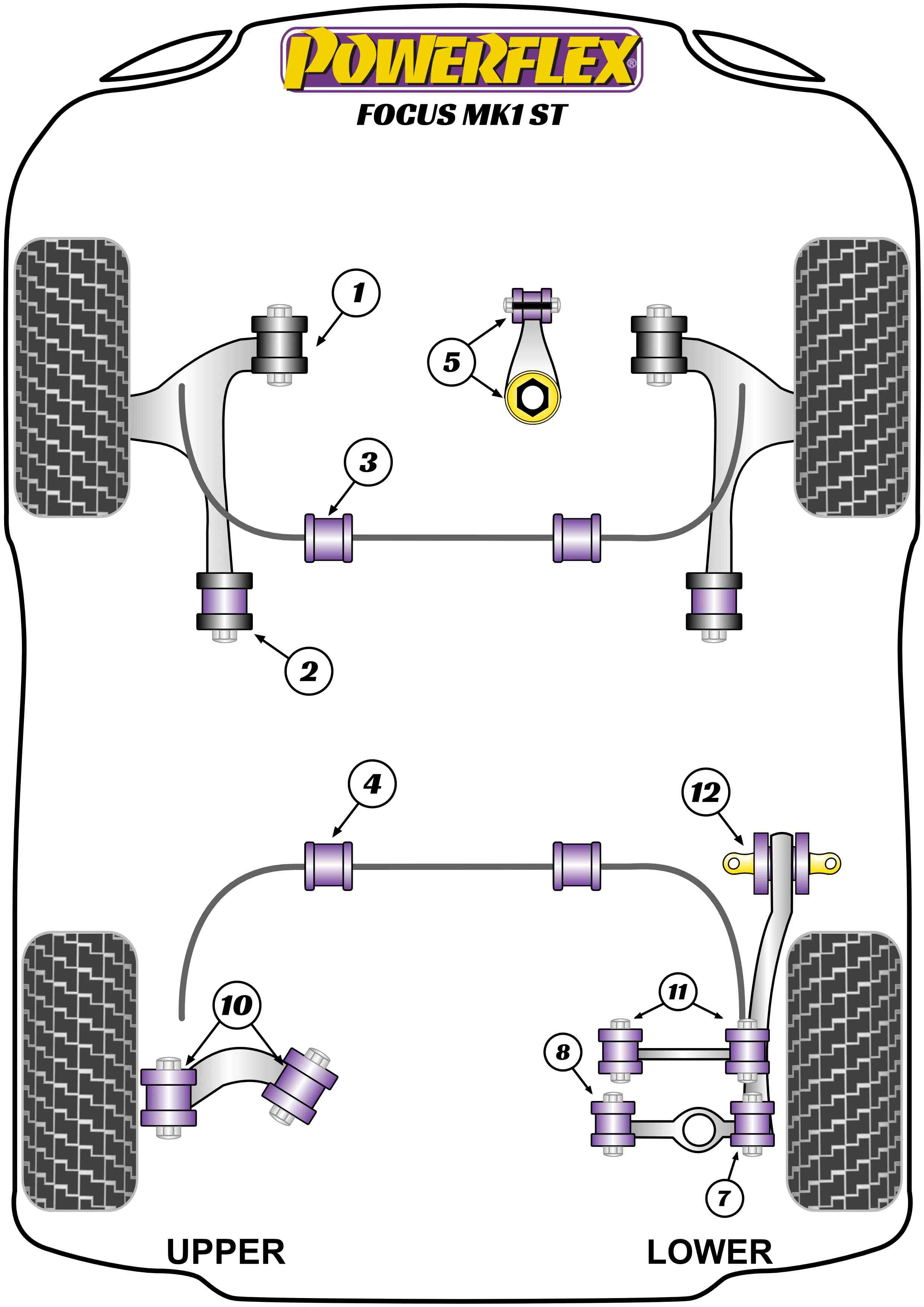 POWERFLEX®
FOCUS MK1 ST

1
5
3
2
4
12
10
11
8
7
UPPER
LOWER