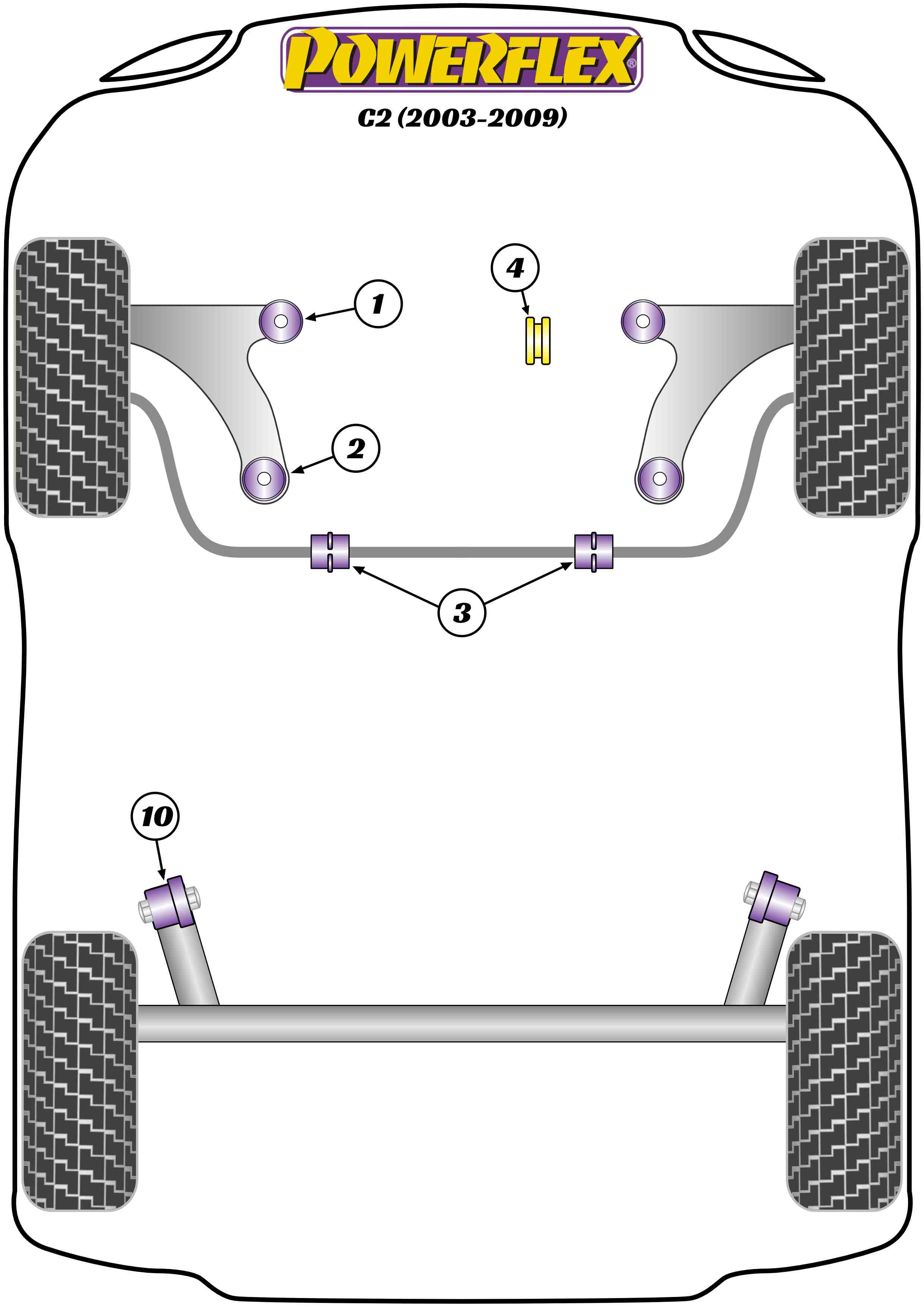 POWERFLEX®

C2 (2003-2009)

4

1

2

3

10