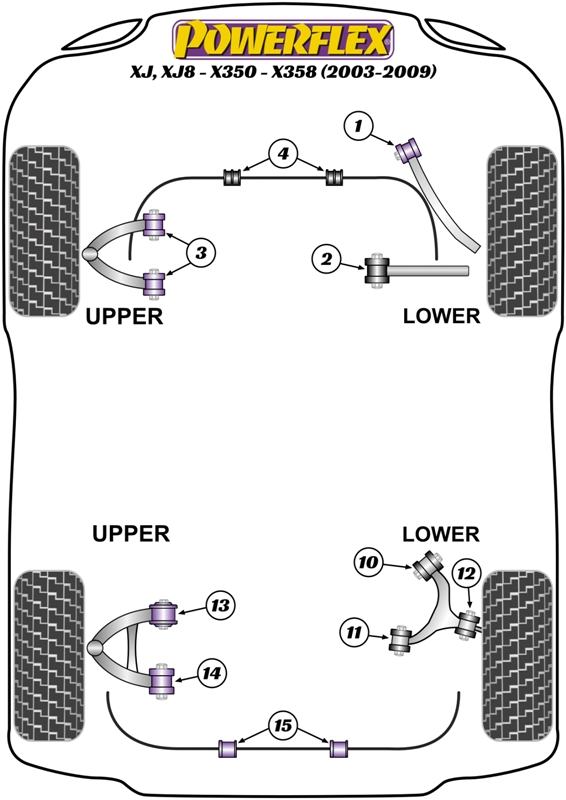 POWERFLEX
XJ, XJ8 - X350 - X358 (2003-2009)

1

4

3

2

UPPER

LOWER

UPPER

LOWER

10

12

13

11

14

15