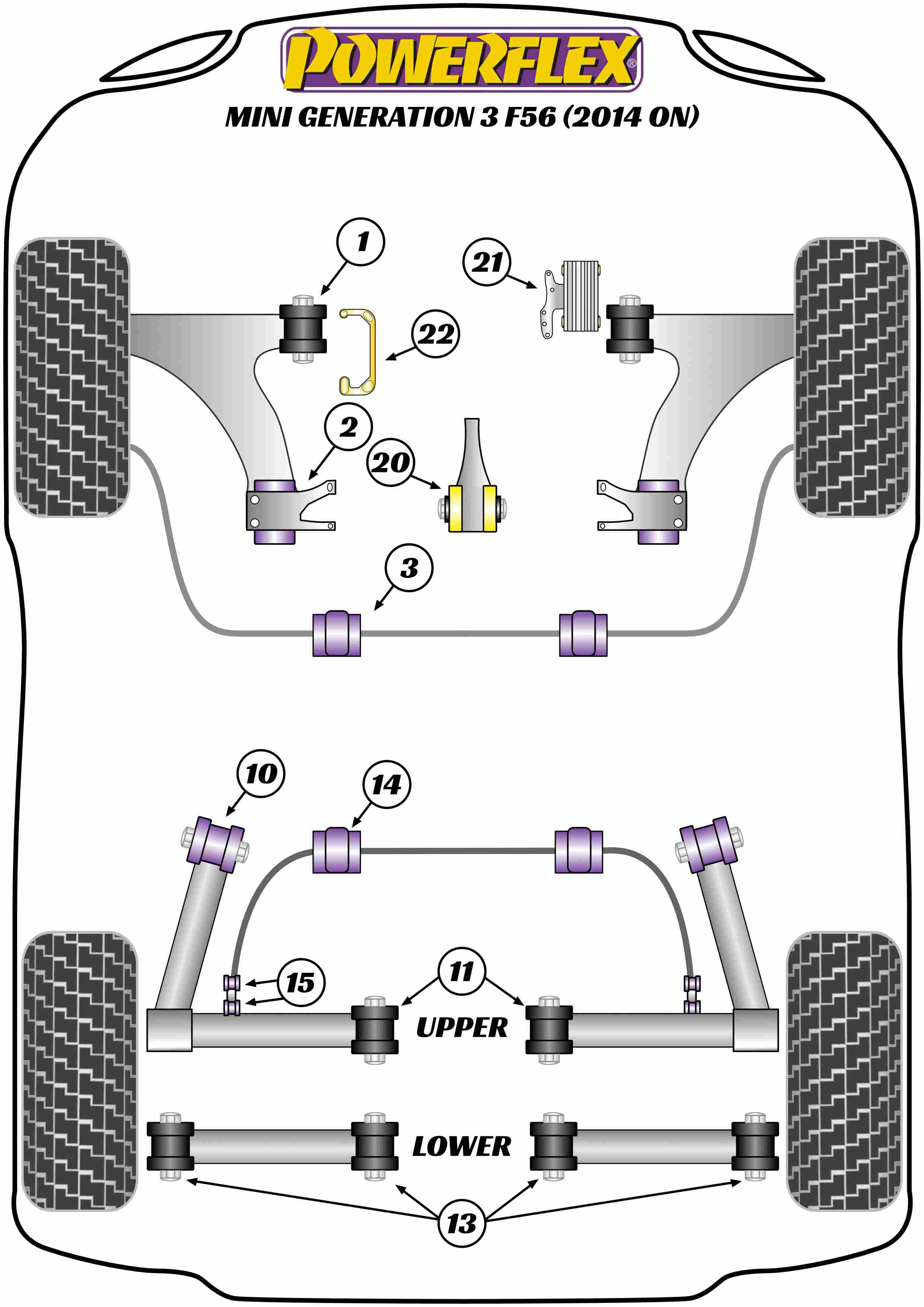 POWERFLEX®

MINI GENERATION 3 F56 (2014 ON)

1

21

22

2

20

3

10

14

15

11

UPPER

LOWER

13