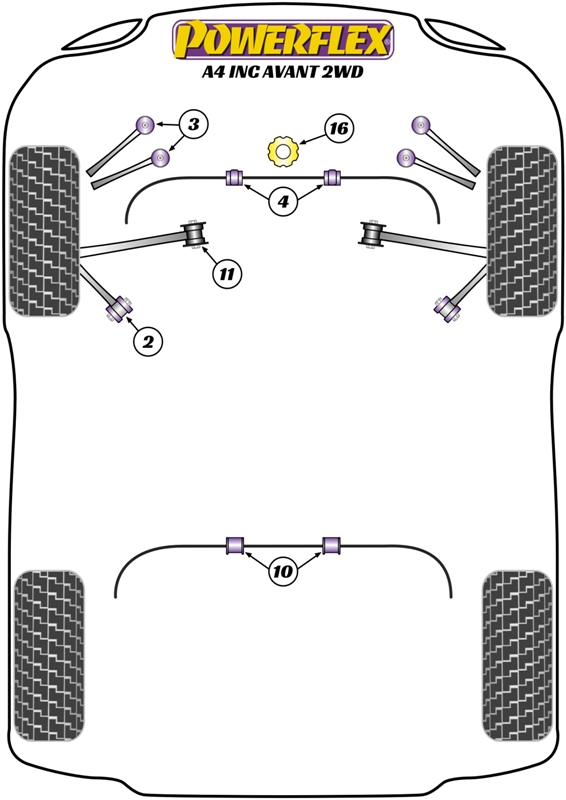 POWERFLEX
A4 INC AVANT 2WD

3
16
4
11
2
10