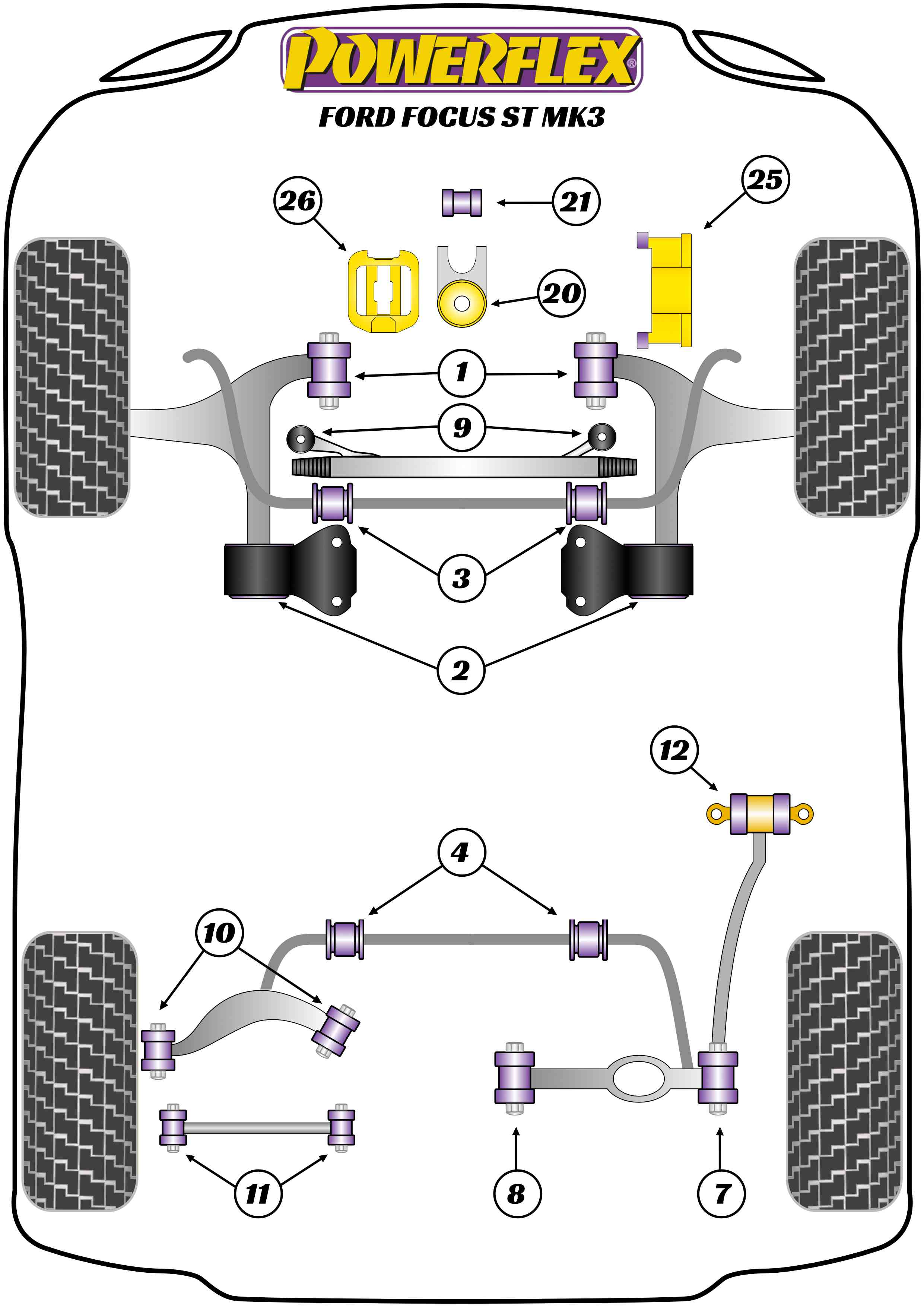 POWERFLEX®
FORD FOCUS ST MK3

26
21
25
20
1
9
3
2
12
4
10
11
8
7