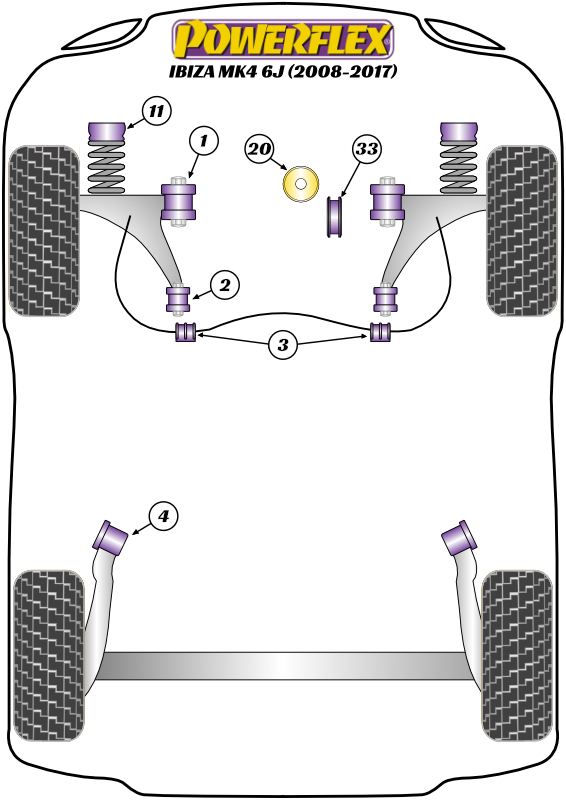 POWERFLEX
IBIZA MK4 6J (2008-2017)

11

1

20

33

2

3

4