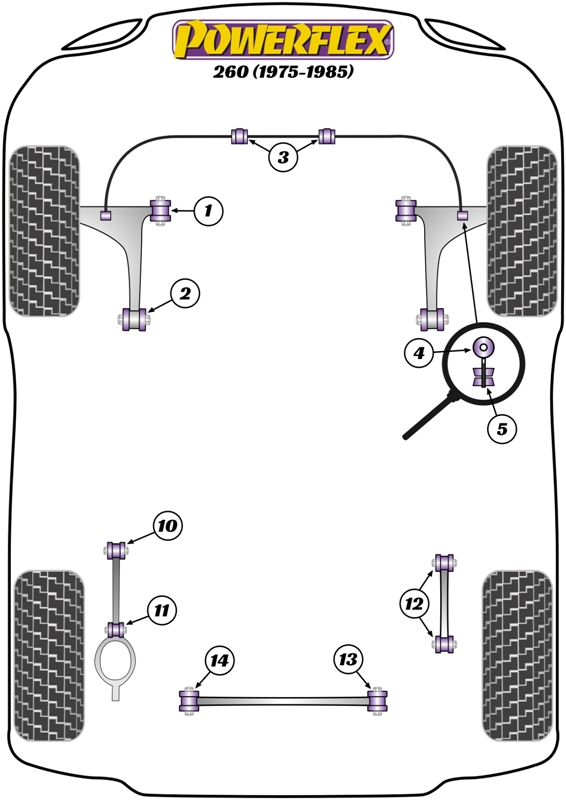 POWERFLEX
260 (1975-1985)

3
1
2
4
5
10
11
12
14
13