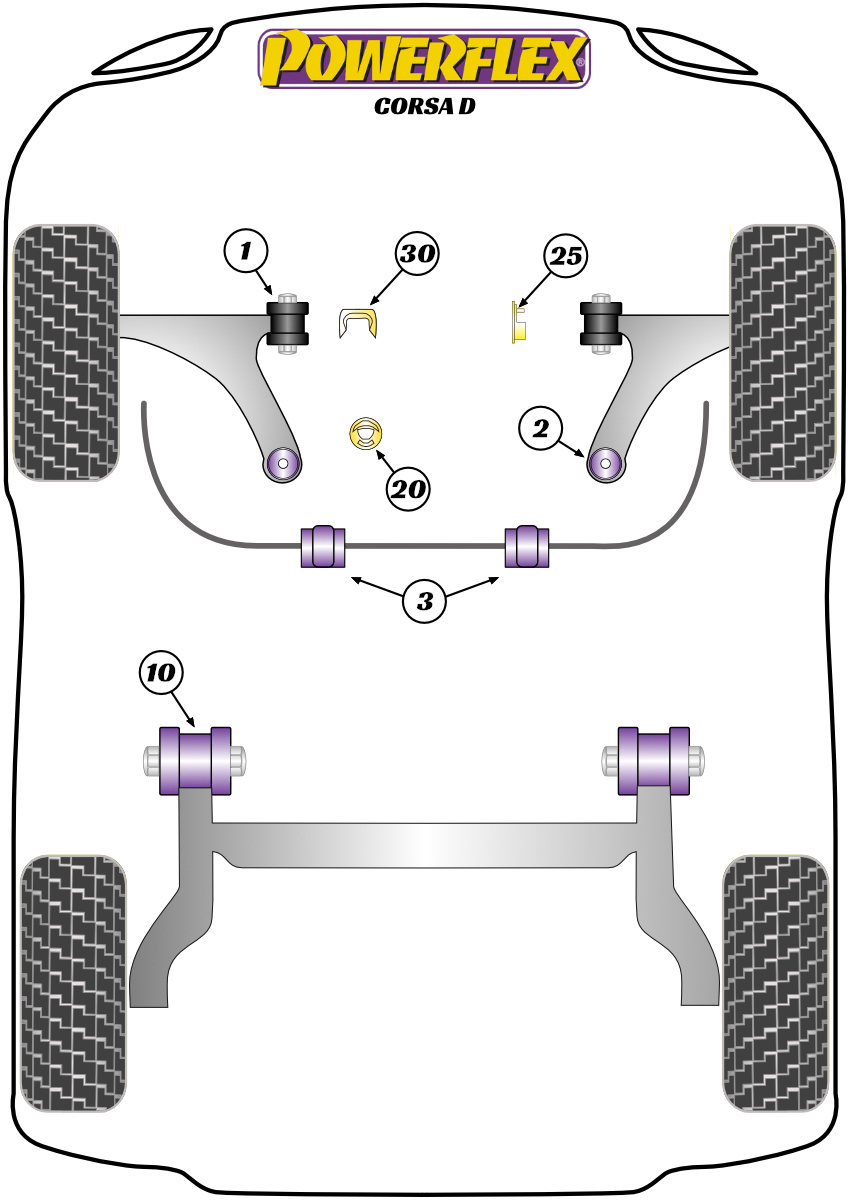 POWERFLEX®
CORSA D

1
30
25
2
20
3
10