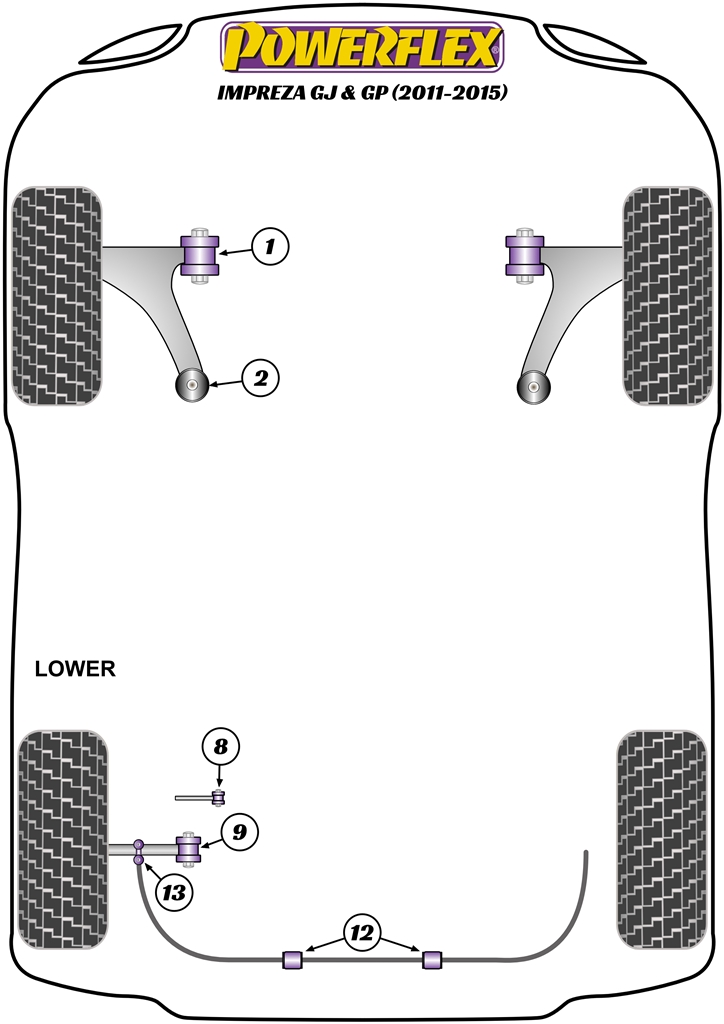 POWERFLEX
IMPREZA GJ & GP (2011-2015)

1

2

LOWER

8

9

13

12