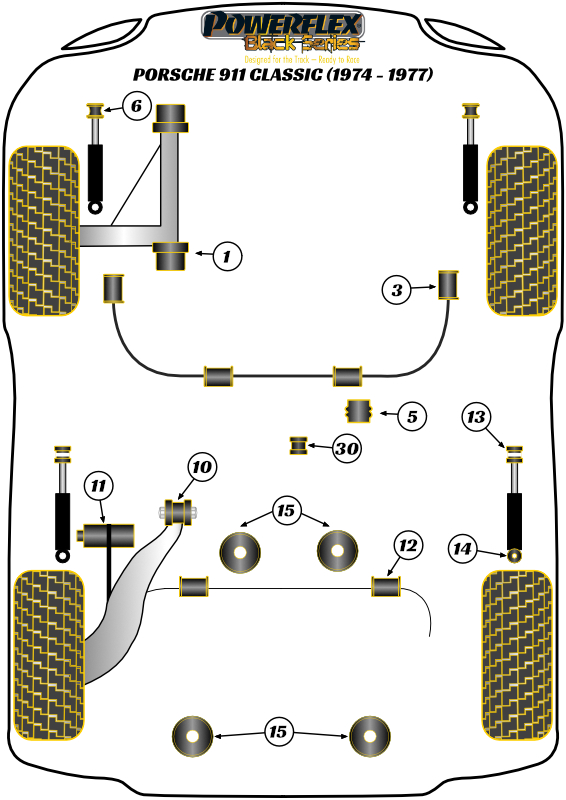 POWERFLEX
Black Series
Designed for the Track – Ready to Race
PORSCHE 911 CLASSIC (1974 - 1977)

6

1

3

5

30

13

10

11

15

12

14

15