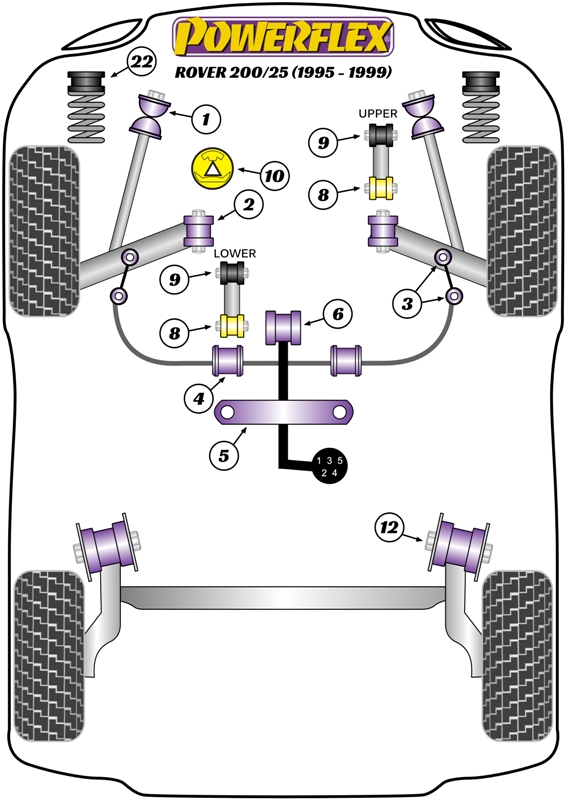 POWERFLEX
ROVER 200/25 (1995 - 1999)
22
1
UPPER
9
10
8
2
LOWER
9
3
8
6
4
5
1 3 5
2 4
12