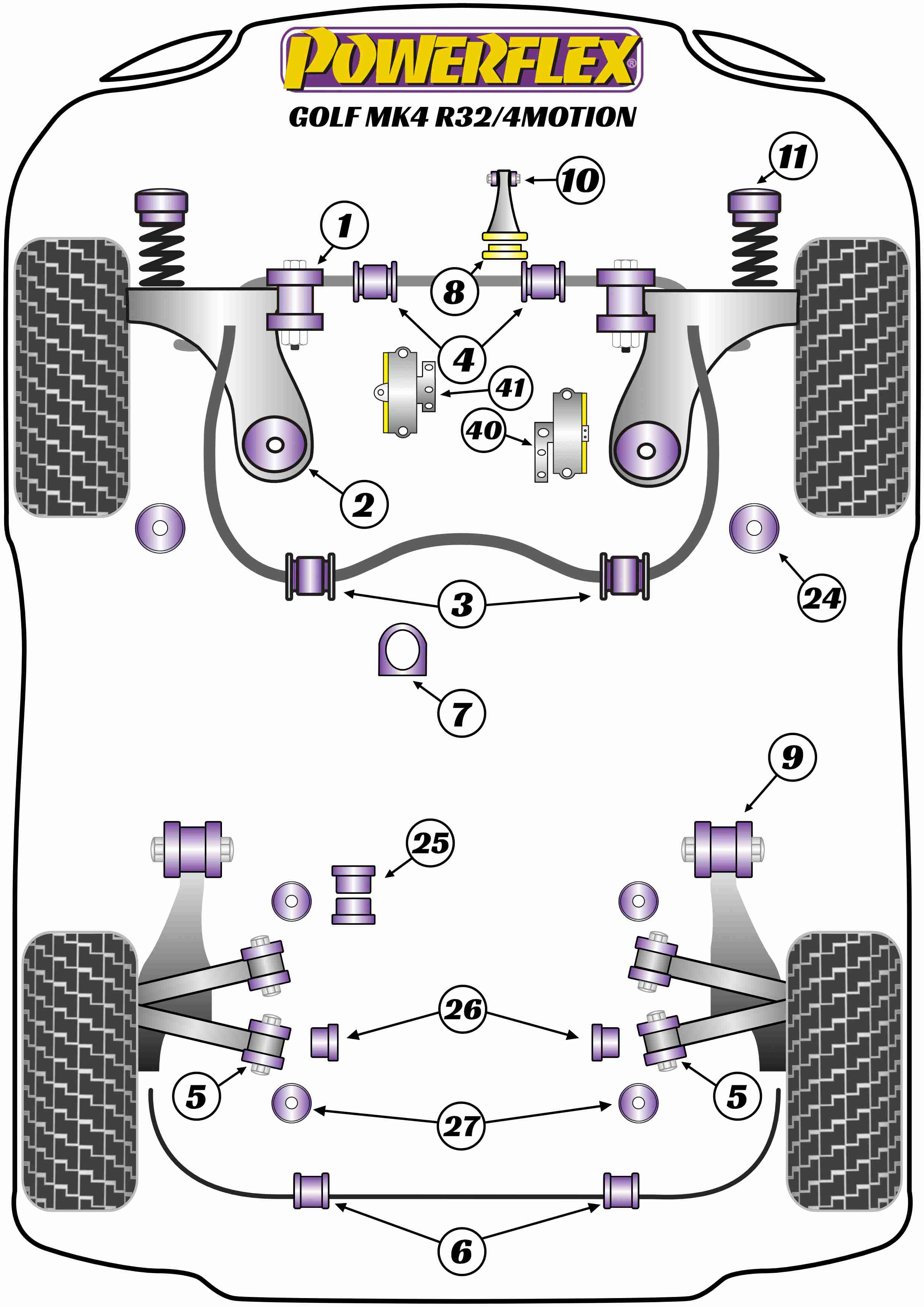 POWERFLEX®
GOLF MK4 R32/4MOTION

11
10
1
8
4
41
40
2
24
3
7
9
25
26
5
5
27
6