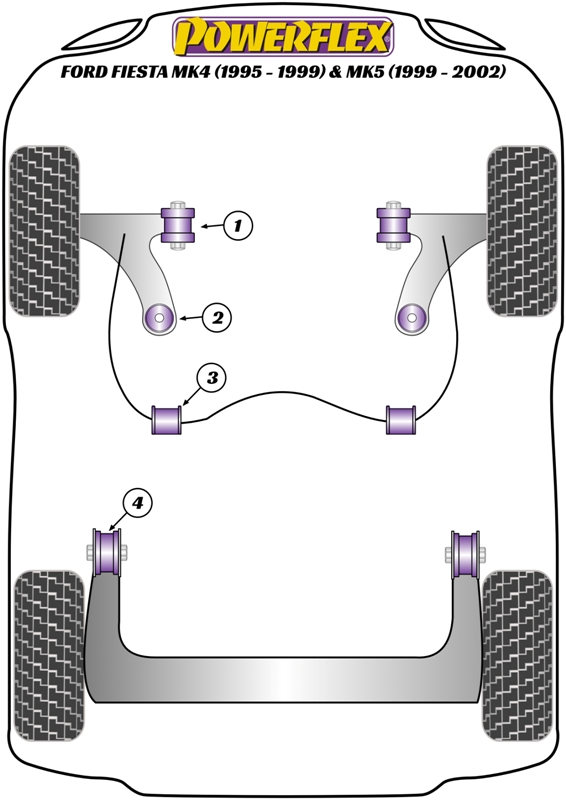 POWERFLEX
FORD FIESTA MK4 (1995 - 1999) & MK5 (1999 - 2002)

1

2

3

4