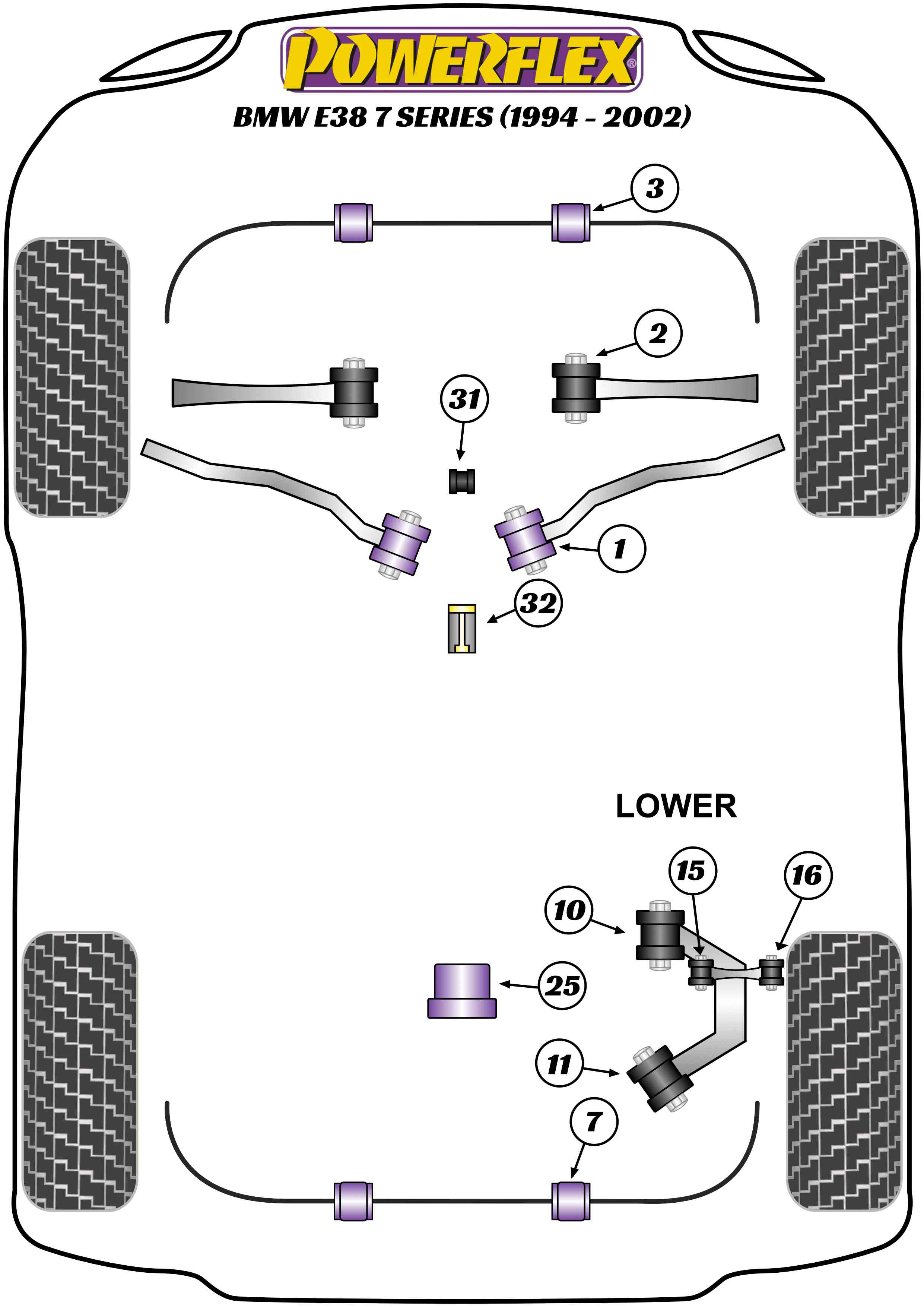 POWERFLEX®

BMW E38 7 SERIES (1994 - 2002)

3

2

31

1

32

LOWER

15

16

10

25

11

7