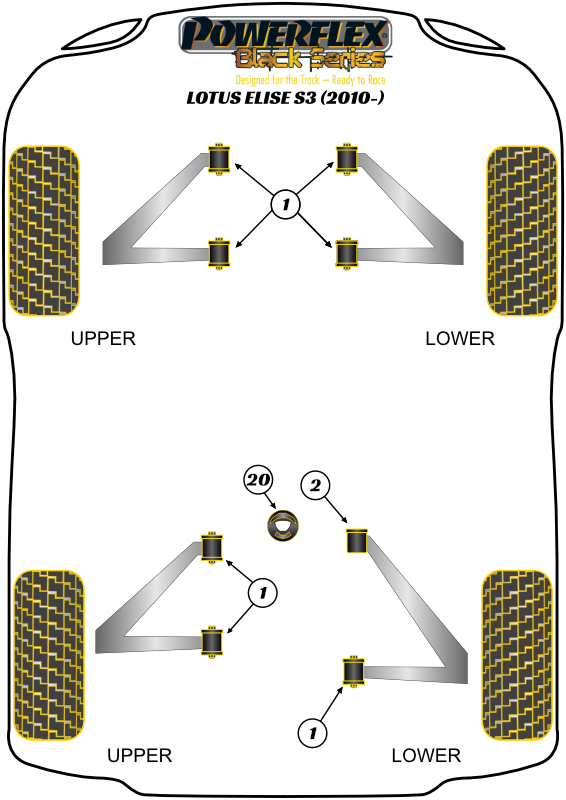 POWERFLEX
Black Series
Designed for the Track – Ready to Race
LOTUS ELISE S3 (2010-)

1

UPPER

LOWER

20

2

1

1

UPPER

LOWER